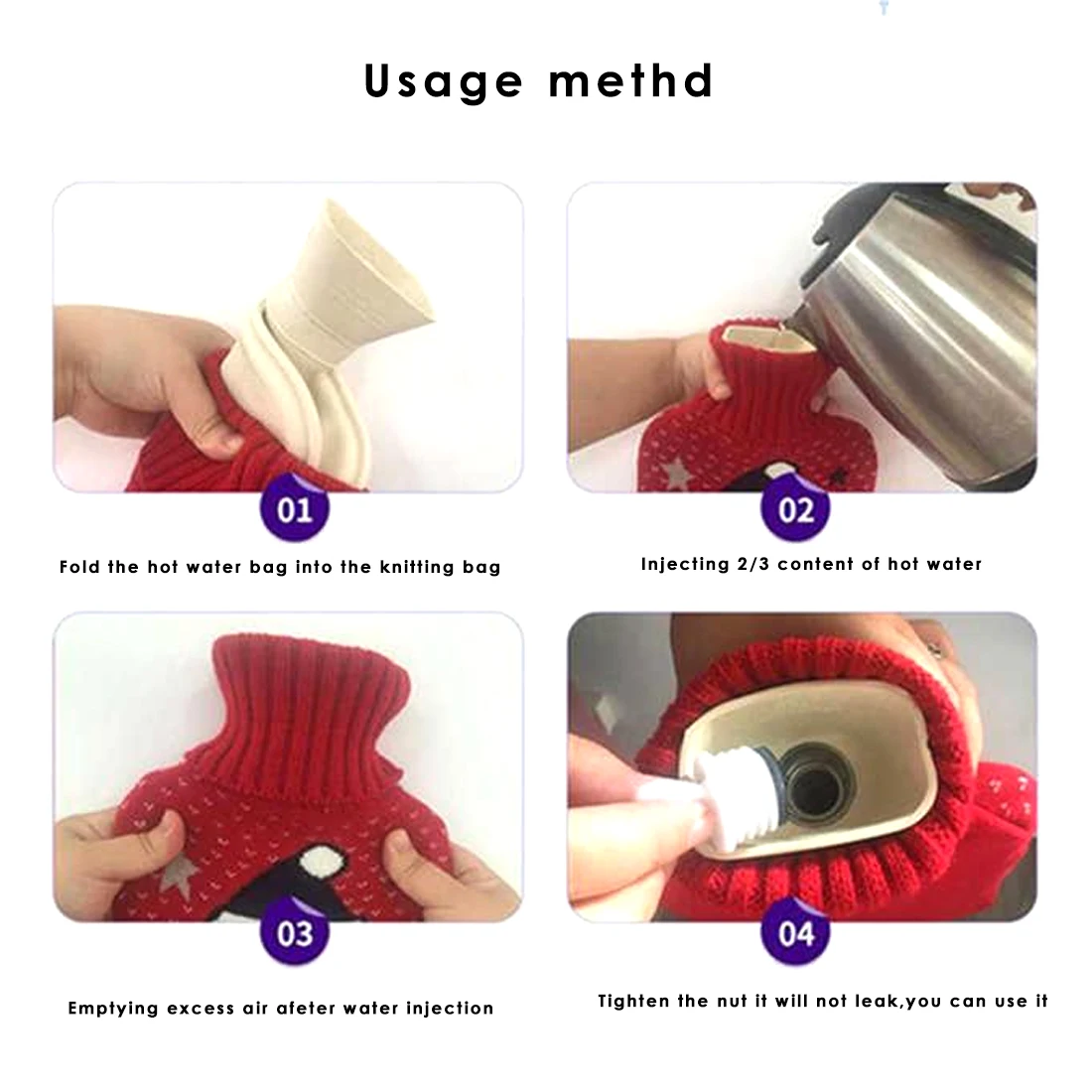 Usage methd

01

Fold the hot water bag into the knitting bag

02

Injecting 2/3 content of hot water

03

Emptying excess air afeter water injection

04

Tighten the nut it will not leak,you can use it