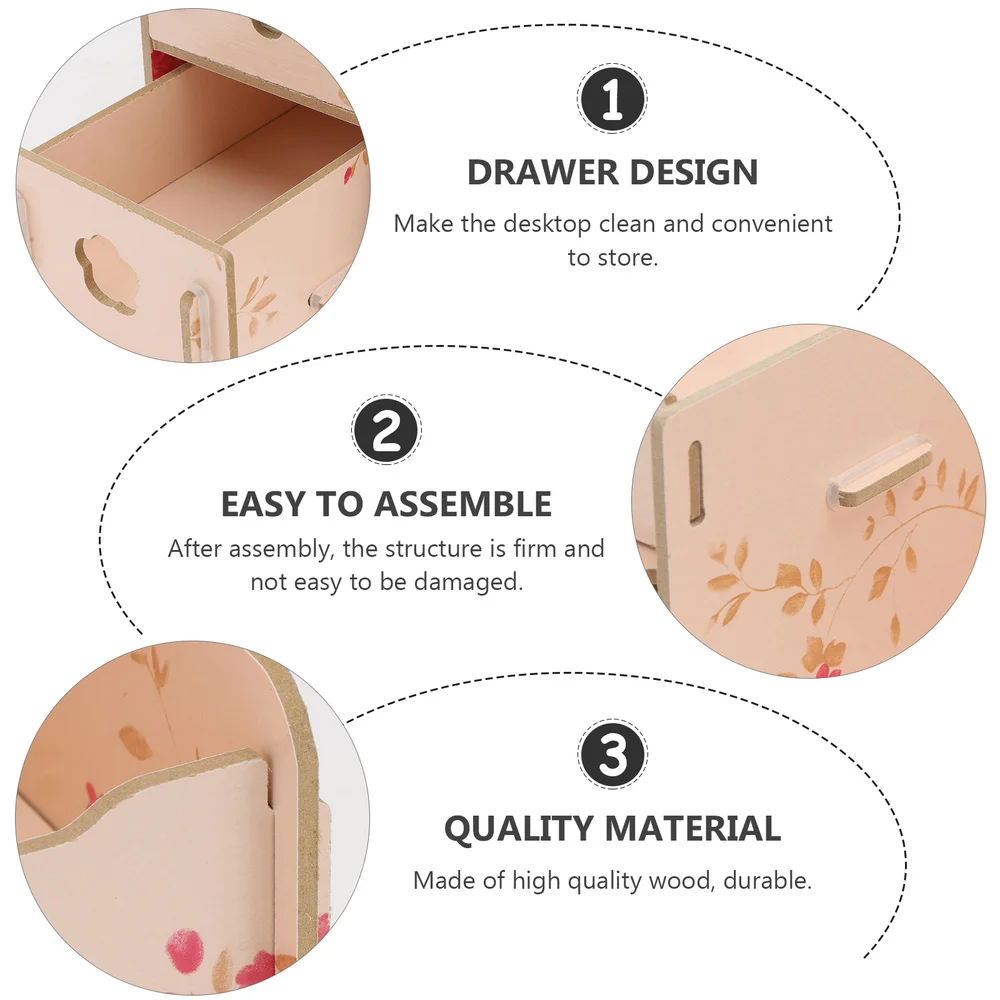 1

DRAWER DESIGN

Make the desktop clean and convenient to store.

2

EASY TO ASSEMBLE

After assembly, the structure is firm and not easy to be damaged.

3

QUALITY MATERIAL

Made of high quality wood, durable.