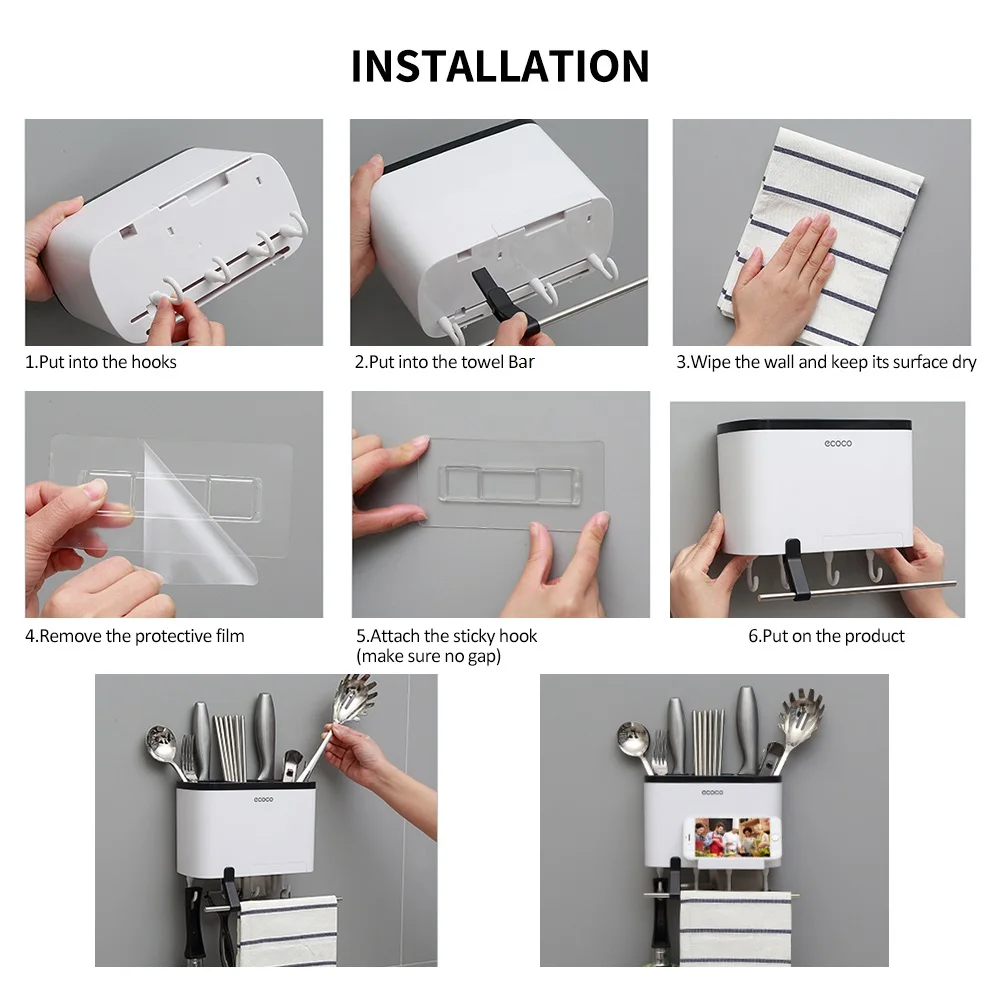 INSTALLATION

1.Put into the hooks

2.Put into the towel Bar

3.Wipe the wall and keep its surface dry

4.Remove the protective film

5.Attach the sticky hook (make sure no gap)

ecoco

6.Put on the product

ecoco

ecoco