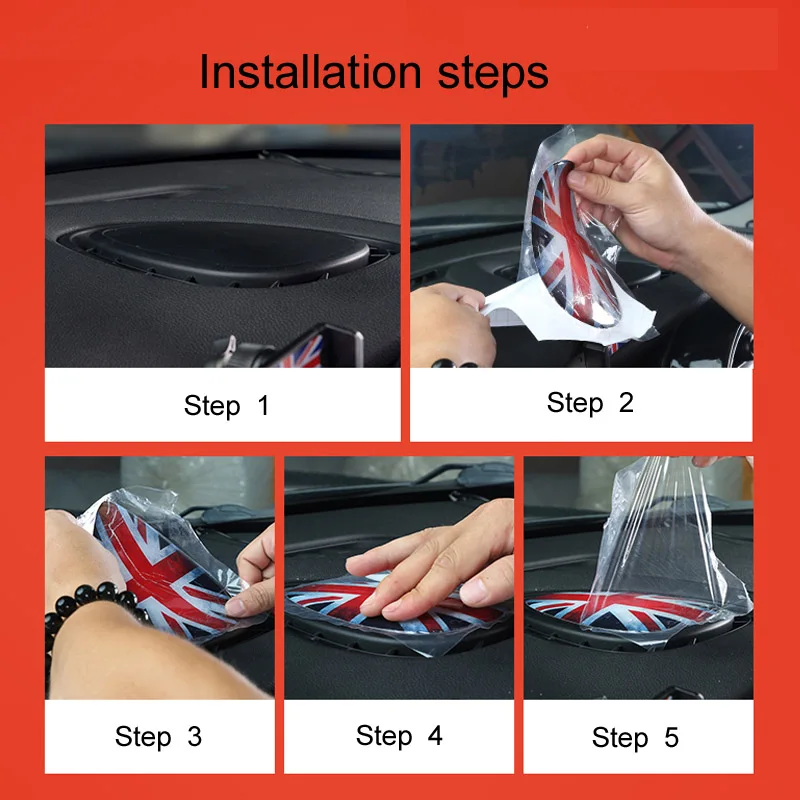 Installation steps

Step 1

Step 2

Step 3

Step 4

Step 5