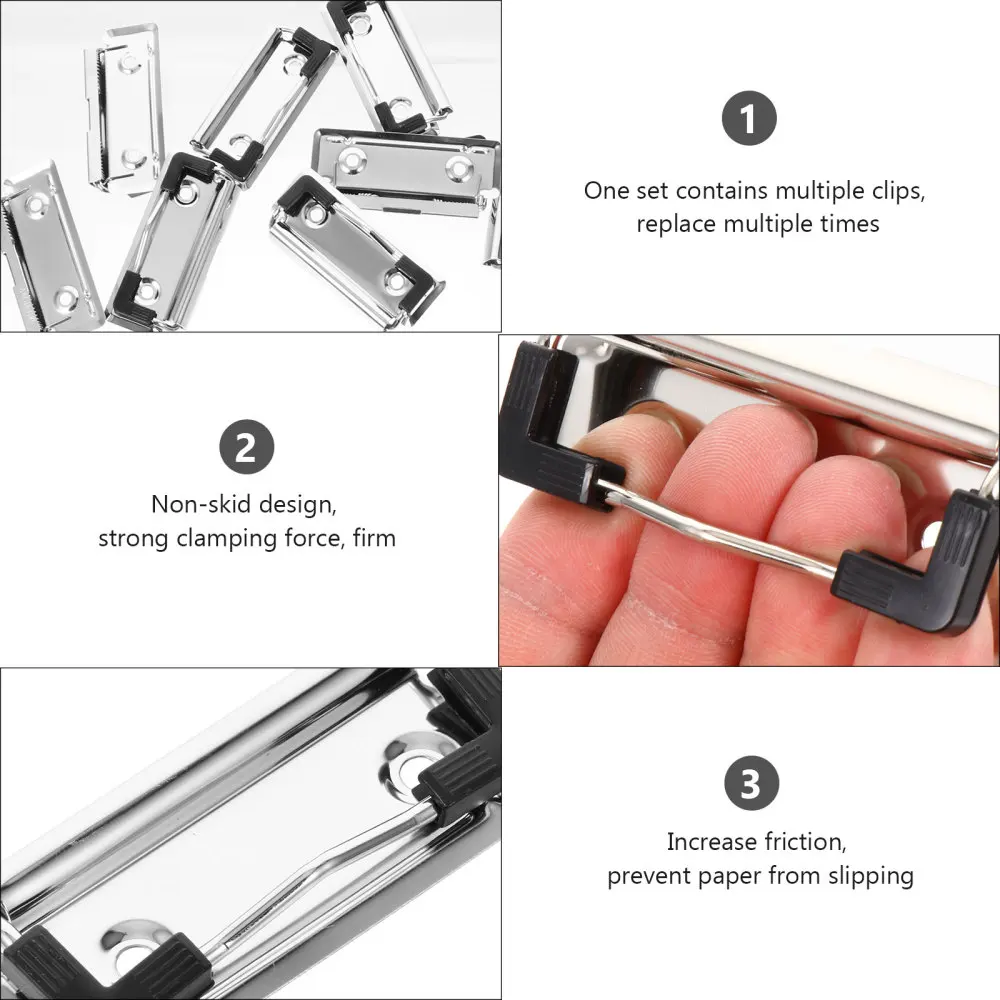 1

One set contains multiple clips, replace multiple times

2

Non-skid design, strong clamping force, firm

3

Increase friction, prevent paper from slipping