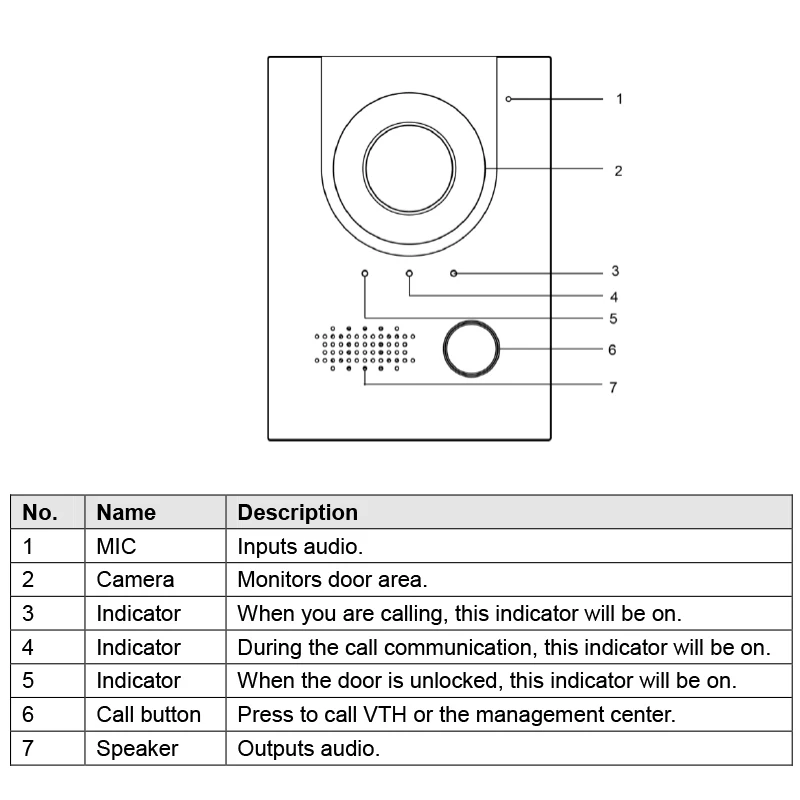 1
2
3
4
5
6
7

| No. | Name | Description |
|---|---|---|
| 1 | MIC | Inputs audio. |
| 2 | Camera | Monitors door area. |
| 3 | Indicator | When you are calling, this indicator will be on. |
| 4 | Indicator | During the call communication, this indicator will be on. |
| 5 | Indicator | When the door is unlocked, this indicator will be on. |
| 6 | Call button | Press to call VTH or the management center. |
| 7 | Speaker | Outputs audio. |