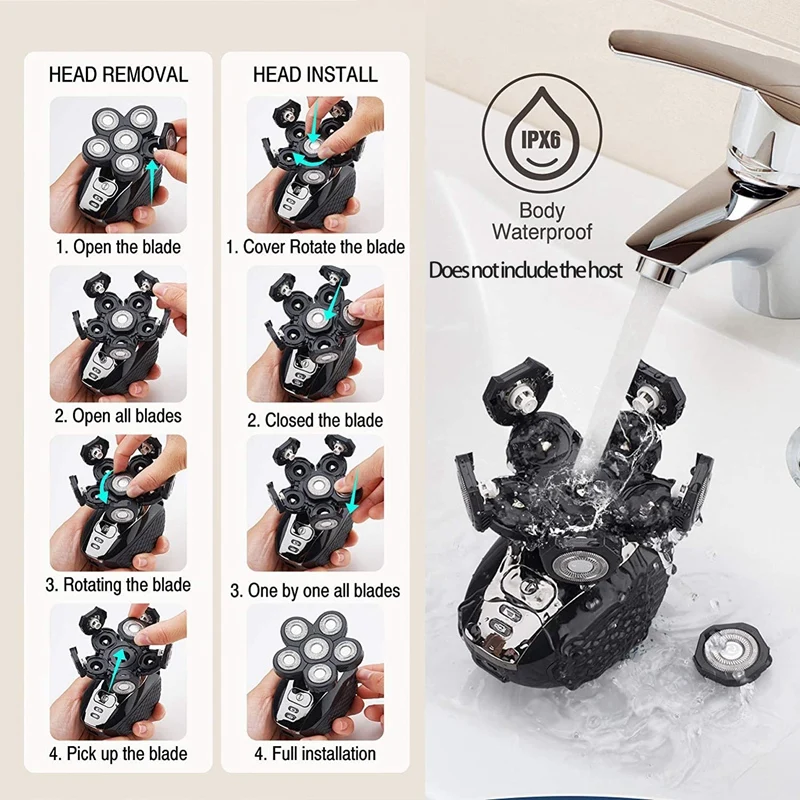 HEAD REMOVAL

1. Open the blade

2. Open all blades

3. Rotating the blade

4. Pick up the blade

HEAD INSTALL

1. Cover Rotate the blade

2. Closed the blade

3. One by one all blades

4. Full installation

IPX6

Body Waterproof

Does not include the host