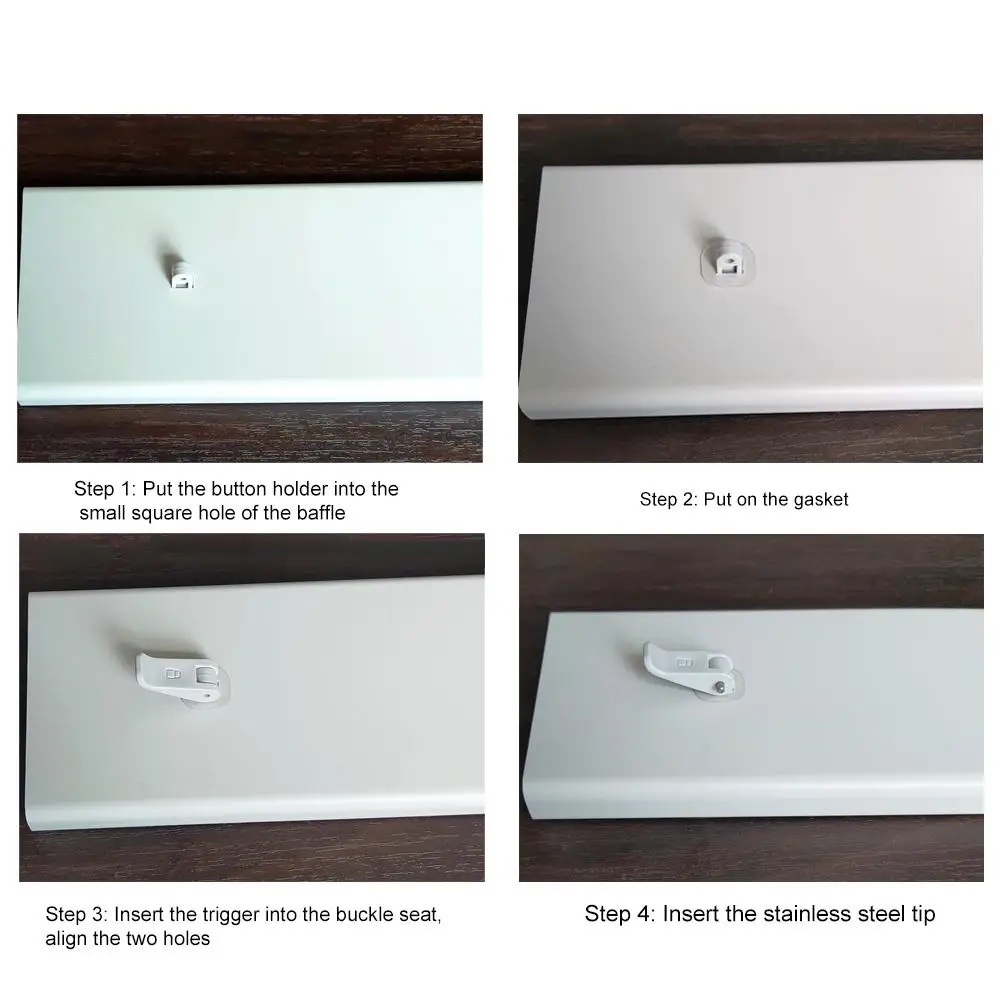 Step 1: Put the button holder into the small square hole of the baffle

Step 2: Put on the gasket

Step 3: Insert the trigger into the buckle seat, align the two holes

Step 4: Insert the stainless steel tip