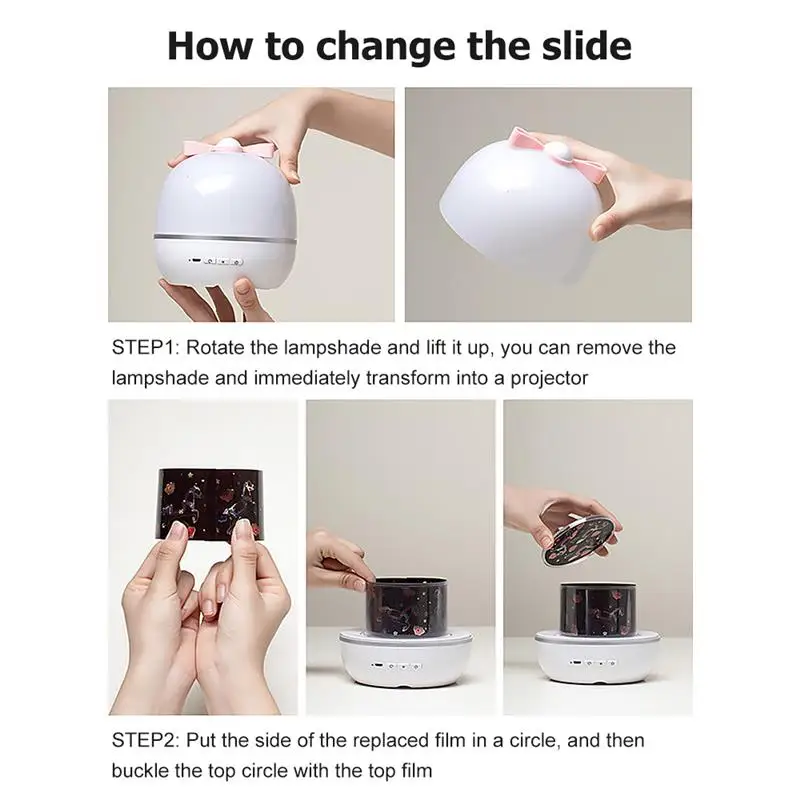 How to change the slide

STEP1: Rotate the lampshade and lift it up, you can remove the lampshade and immediately transform into a projector

STEP2: Put the side of the replaced film in a circle, and then buckle the top circle with the top film