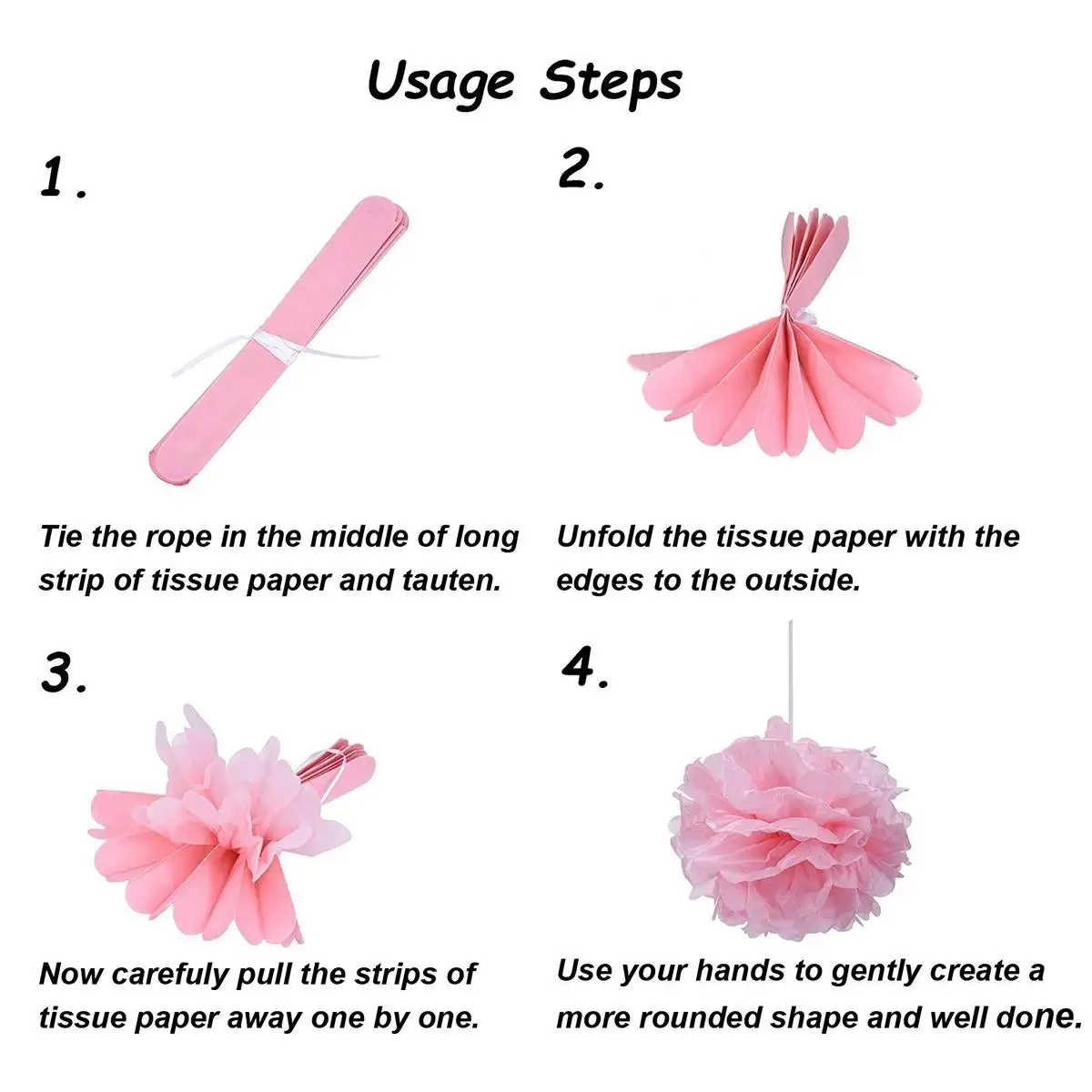 Usage Steps

1.

Tie the rope in the middle of long strip of tissue paper and tauten.

2.

Unfold the tissue paper with the edges to the outside.

3.

Now carefuly pull the strips of tissue paper away one by one.

4.

Use your hands to gently create a more rounded shape and well done.