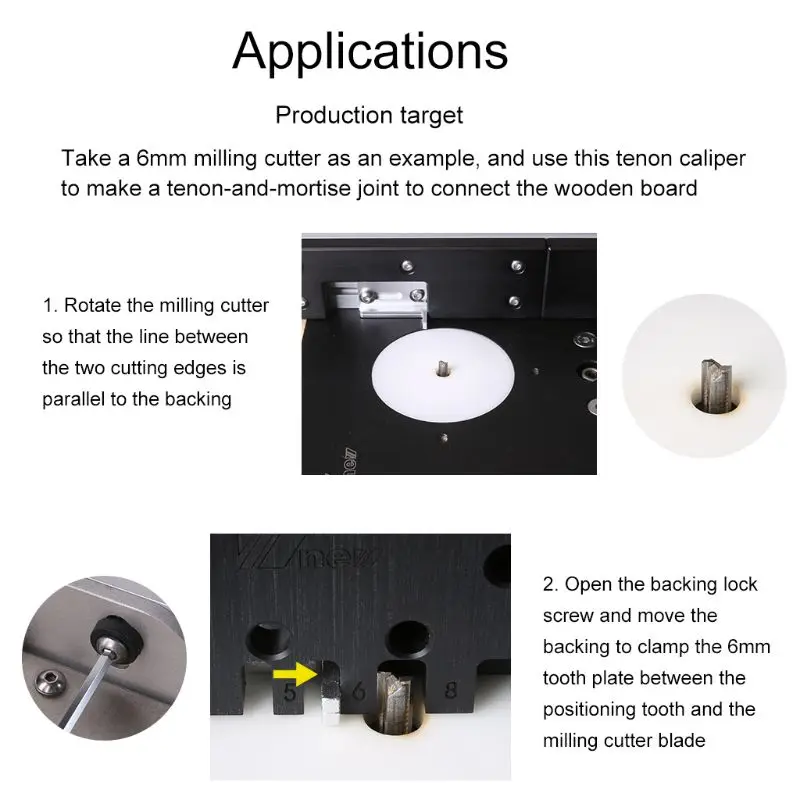 Applications

Production target

Take a 6mm milling cutter as an example, and use this tenon caliper to make a tenon-and-mortise joint to connect the wooden board

1. Rotate the milling cutter so that the line between the two cutting edges is parallel to the backing

5 6 8

2. Open the backing lock screw and move the backing to clamp the 6mm tooth plate between the positioning tooth and the milling cutter blade