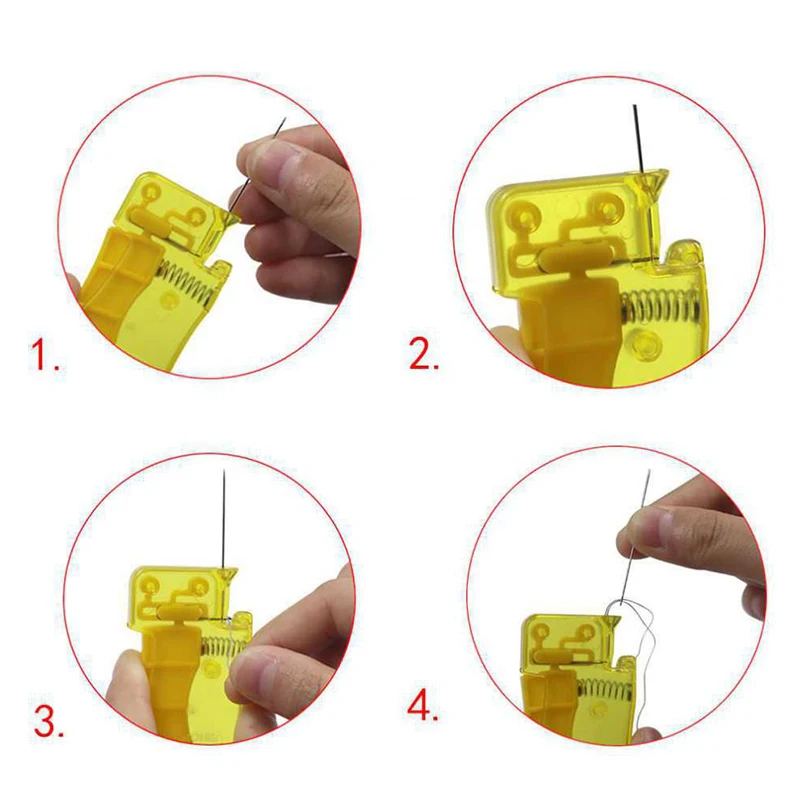 1.

2.

3.

4.