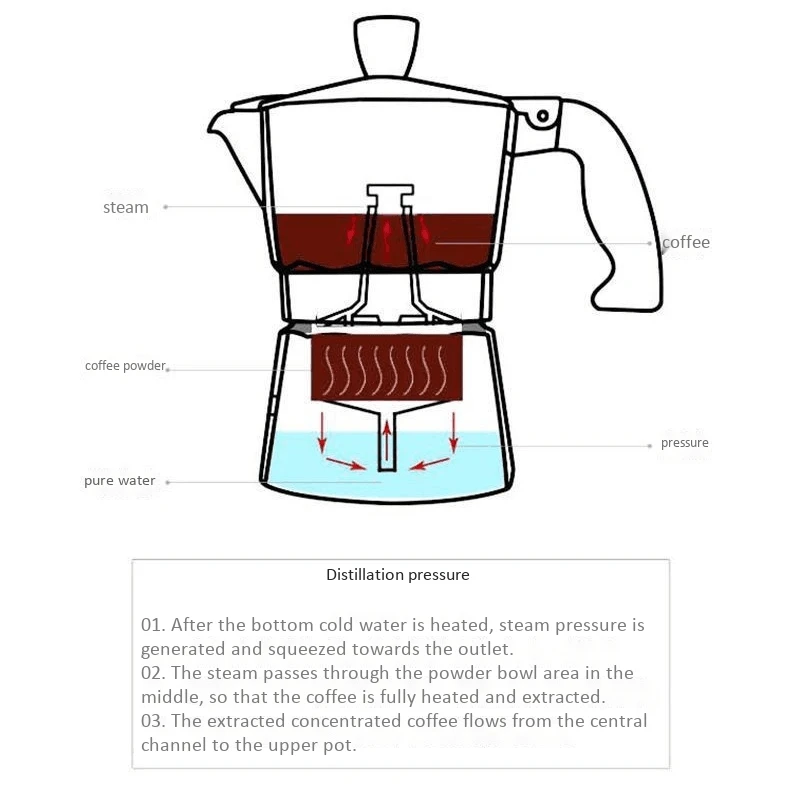 steam

coffee

coffee powder

pressure

pure water

Distillation pressure

01. After the bottom cold water is heated, steam pressure is generated and squeezed towards the outlet.
02. The steam passes through the powder bowl area in the middle, so that the coffee is fully heated and extracted.
03. The extracted concentrated coffee flows from the central channel to the upper pot.