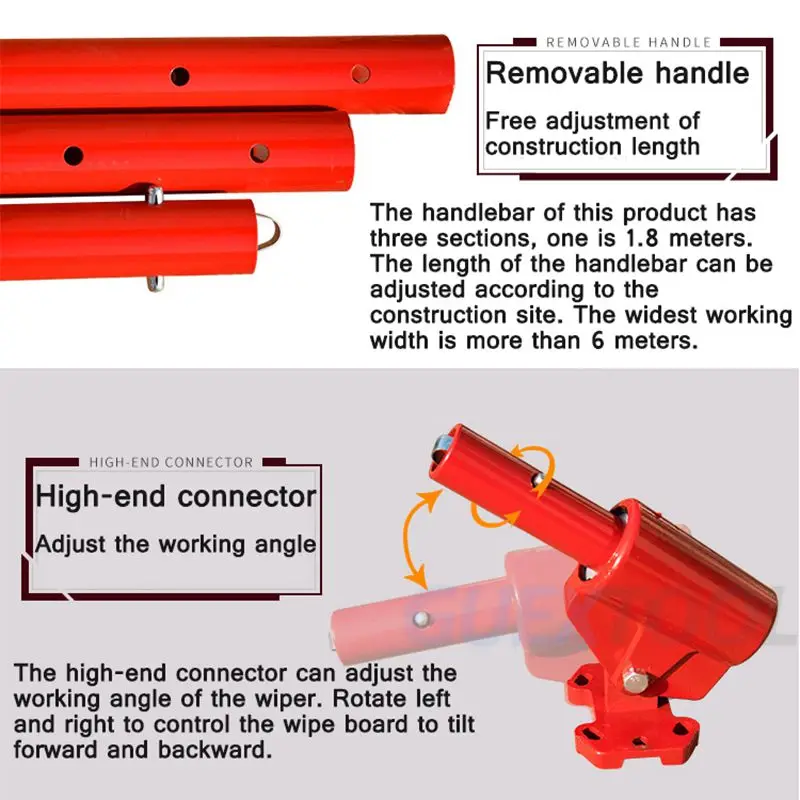 REMOVABLE HANDLE

Removable handle

Free adjustment of construction length

The handlebar of this product has three sections, one is 1.8 meters. The length of the handlebar can be adjusted according to the construction site. The widest working width is more than 6 meters.

HIGH-END CONNECTOR

High-end connector

Adjust the working angle

The high-end connector can adjust the working angle of the wiper. Rotate left and right to control the wipe board to tilt forward and backward.