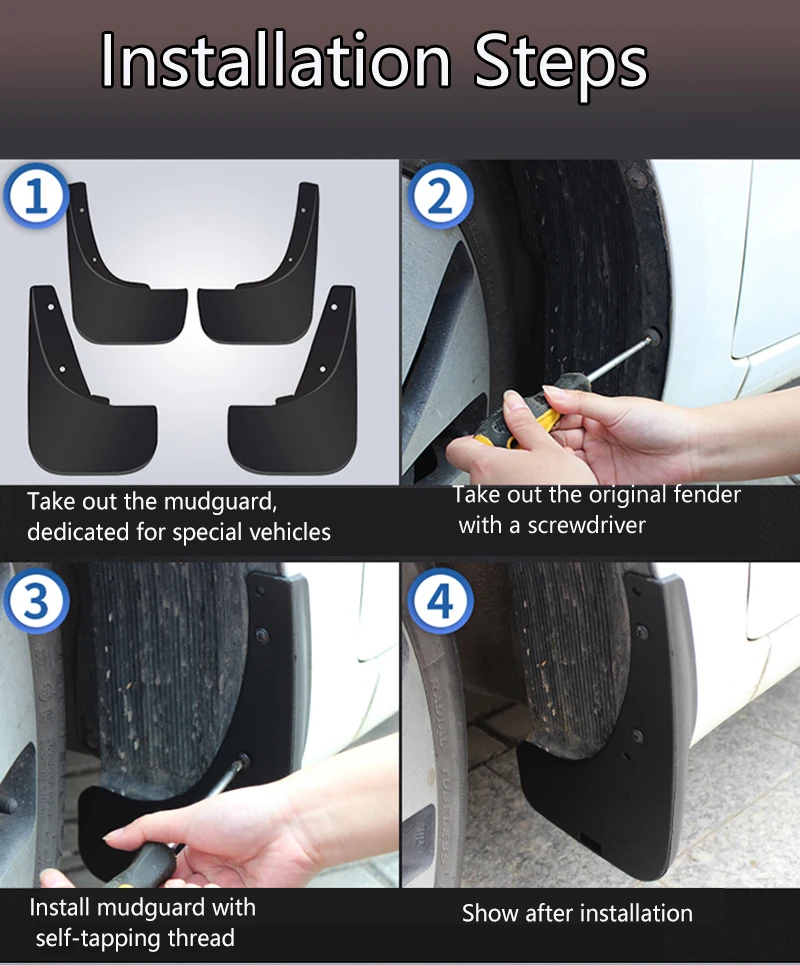 Installation Steps

1

Take out the mudguard, dedicated for special vehicles

2

Take out the original fender with a screwdriver

3

Install mudguard with self-tapping thread

4

Show after installation