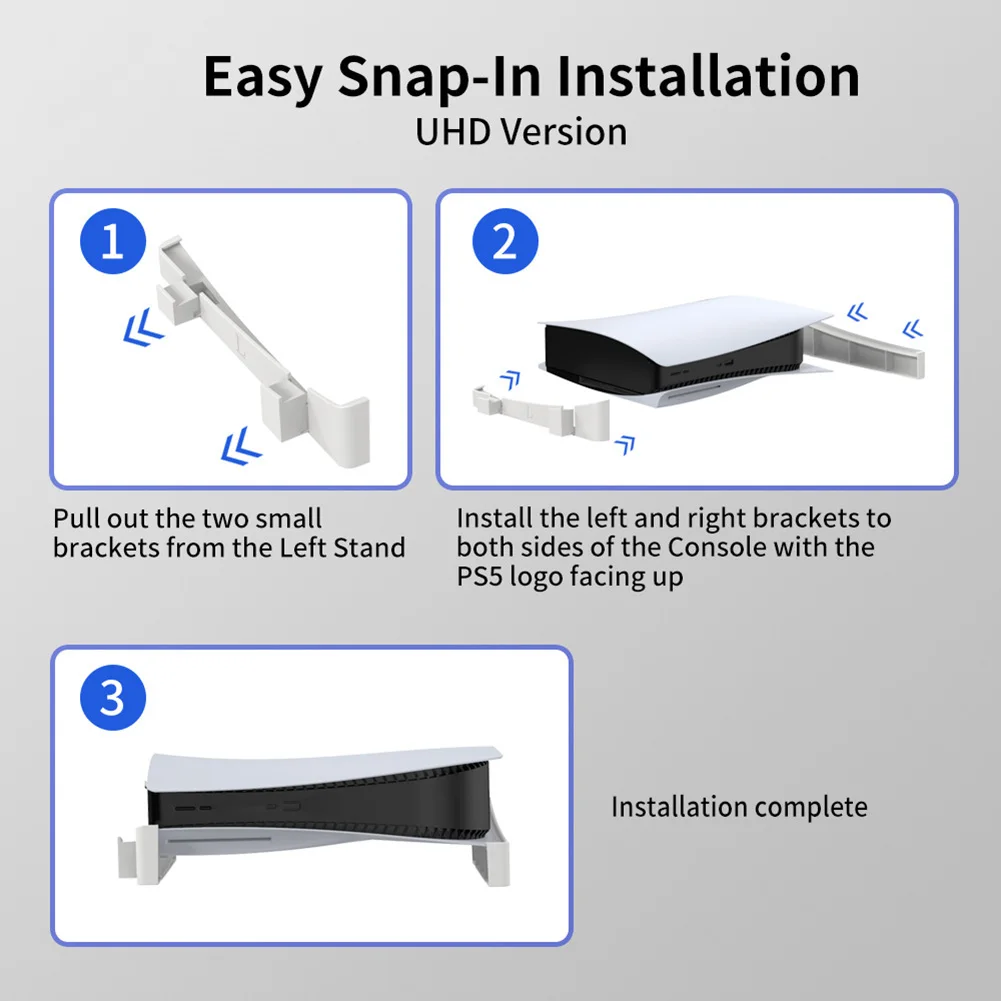 Easy Snap-In Installation
UHD Version

1

Pull out the two small brackets from the Left Stand

2

Install the left and right brackets to both sides of the Console with the PS5 logo facing up

3

Installation complete