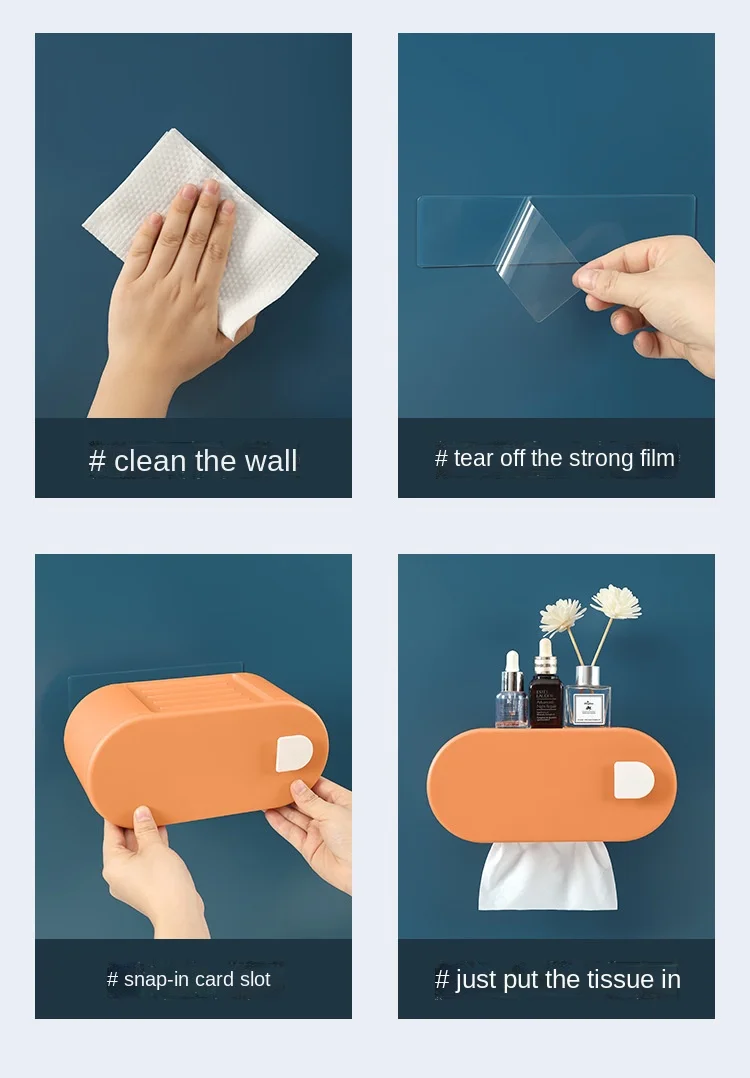 # clean the wall

# tear off the strong film

# snap-in card slot

# just put the tissue in