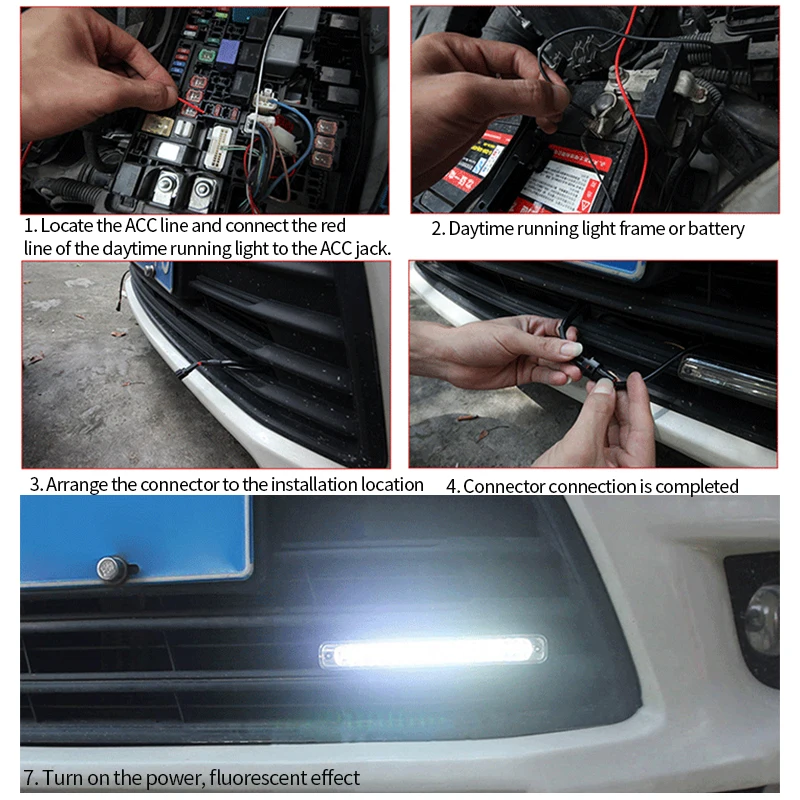 1. Locate the ACC line and connect the red line of the daytime running light to the ACC jack.

2. Daytime running light frame or battery

3. Arrange the connector to the installation location

4. Connector connection is completed

7. Turn on the power, fluorescent effect