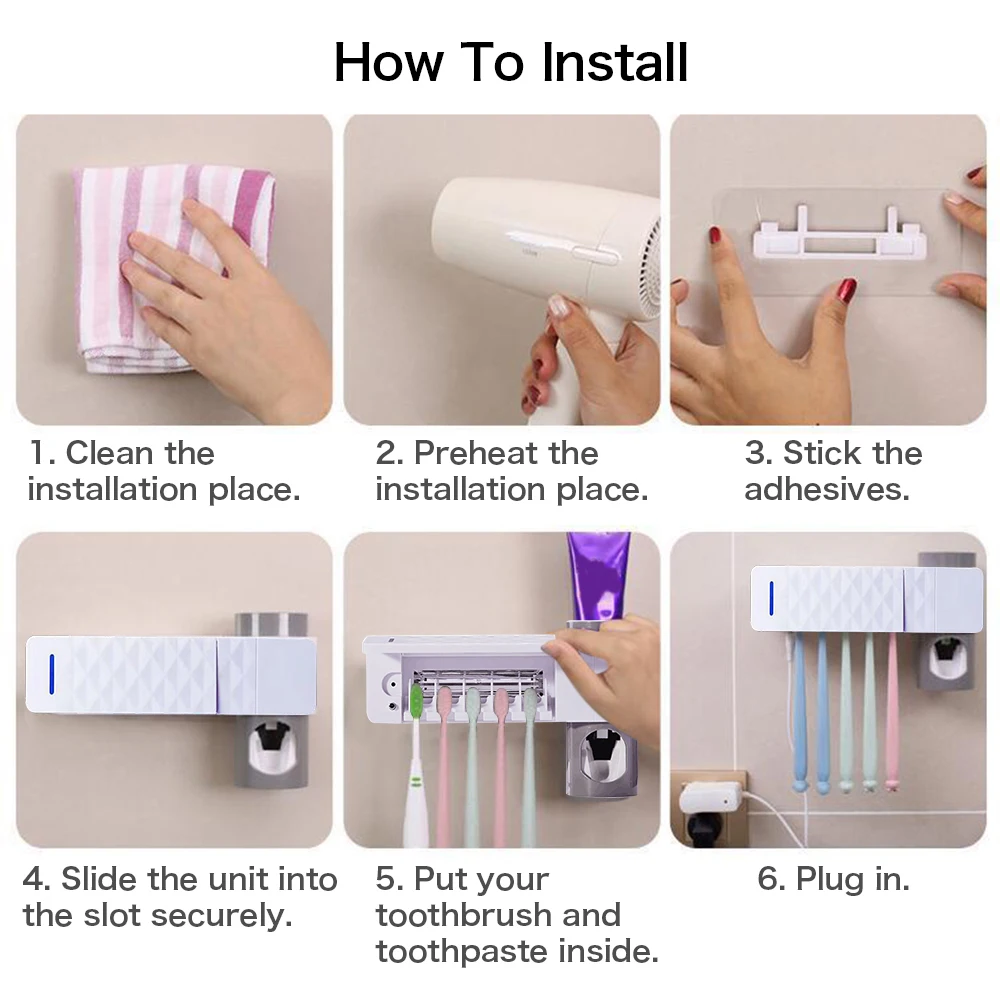 How To Install

1. Clean the installation place.

2. Preheat the installation place.

3. Stick the adhesives.

4. Slide the unit into the slot securely.

5. Put your toothbrush and toothpaste inside.

6. Plug in.