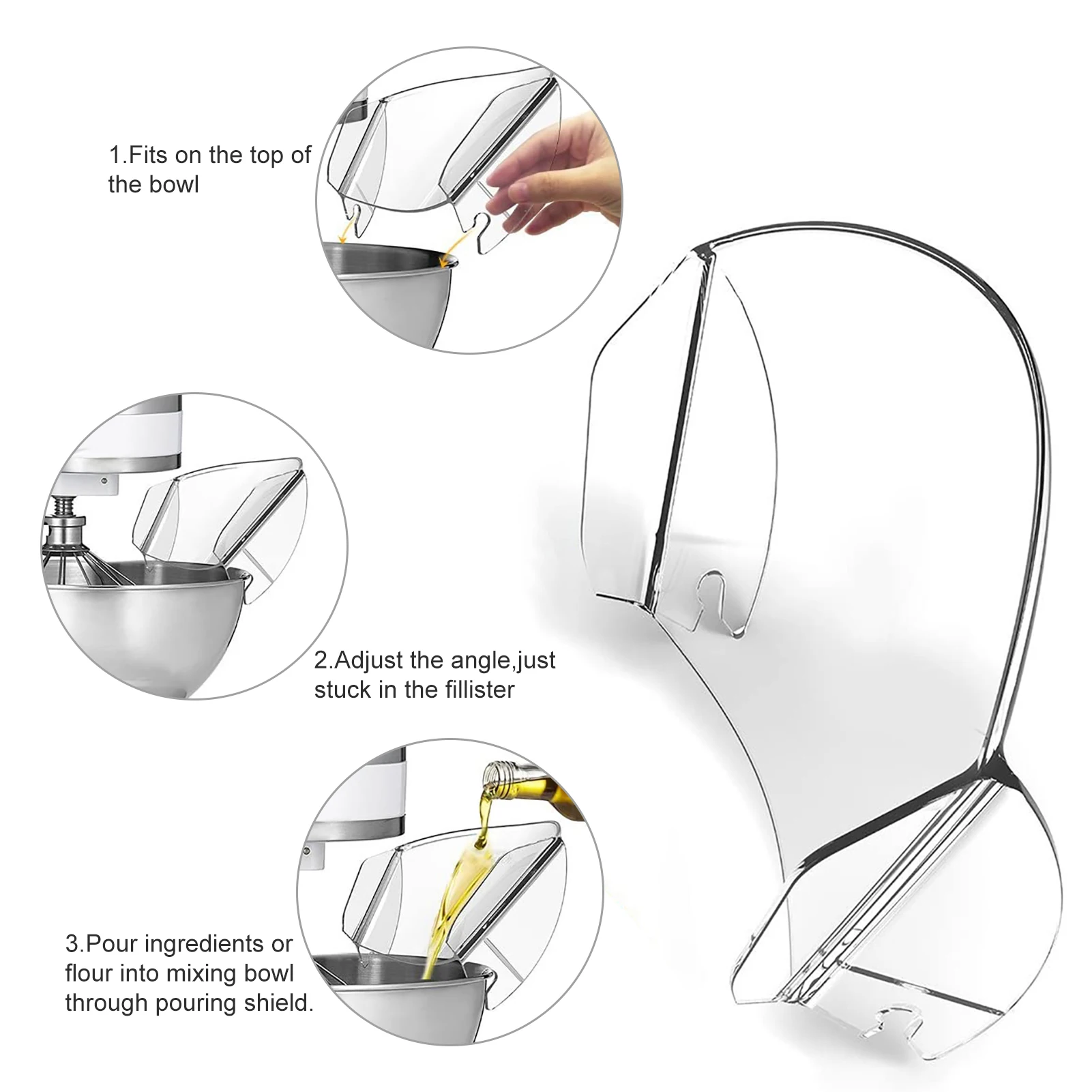 1.Fits on the top of the bowl

2.Adjust the angle,just stuck in the fillister

3.Pour ingredients or flour into mixing bowl through pouring shield.