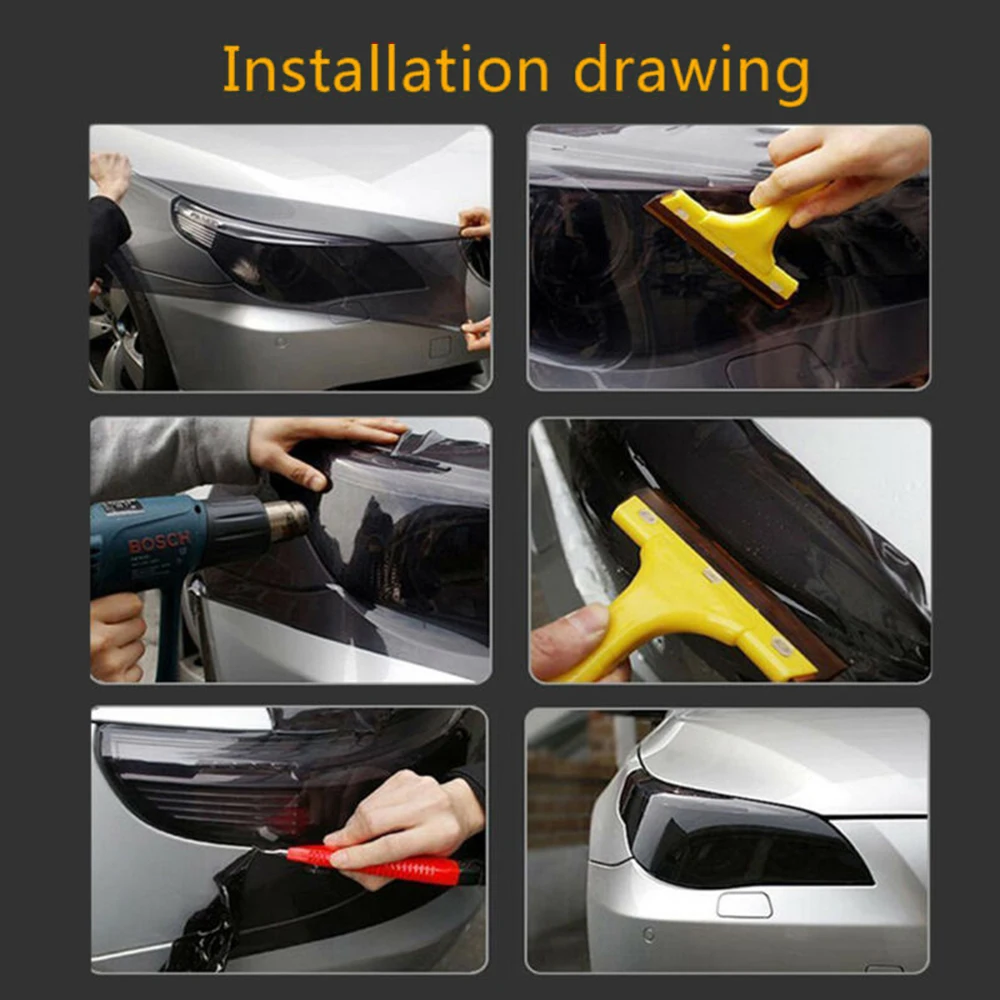 Installation drawing

BOSCH