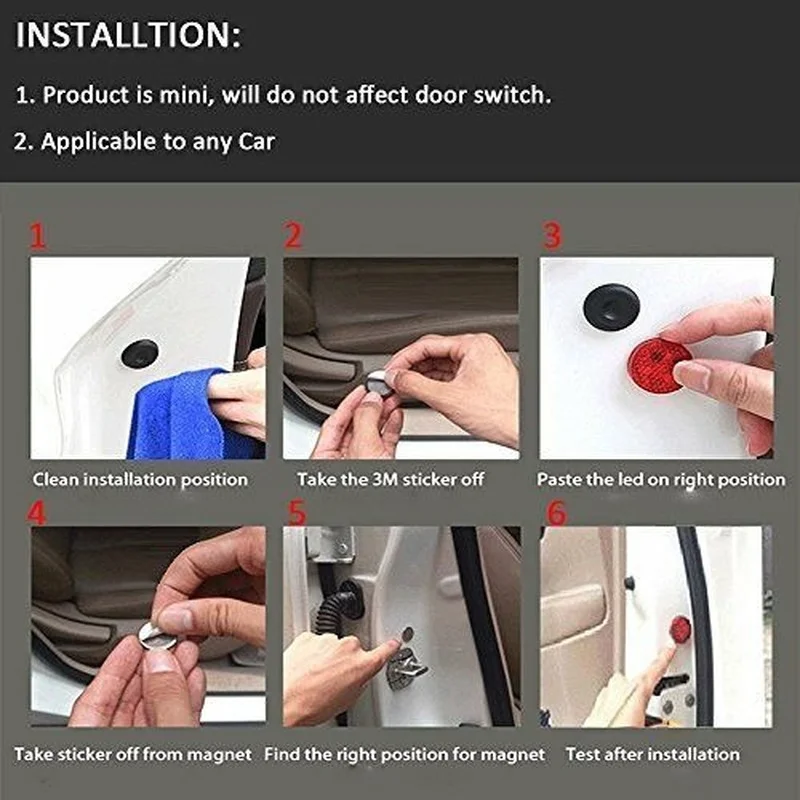 INSTALLTION:

1. Product is mini, will do not affect door switch.

2. Applicable to any Car

1

Clean installation position

2

Take the 3M sticker off

3

Paste the led on right position

4

Take sticker off from magnet

5

Find the right position for magnet

6

Test after installation