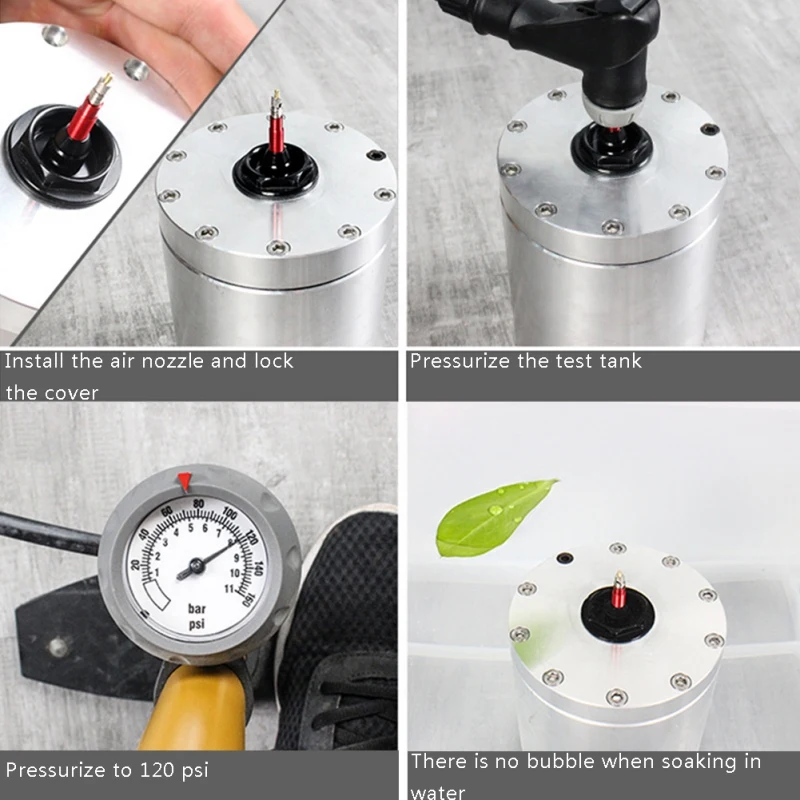 Install the air nozzle and lock the cover

Pressurize the test tank

20 40 60 80 100 120 140 160
1 2 3 4 5 6 7 8 9 10 11
bar
psi

Pressurize to 120 psi

There is no bubble when soaking in water