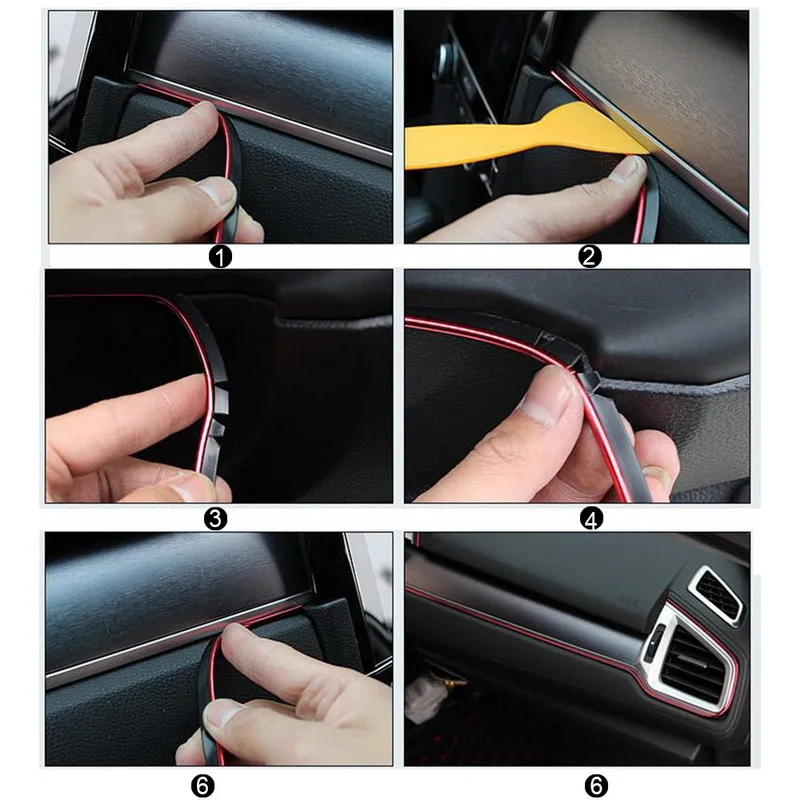 1
2
3
4
6
6