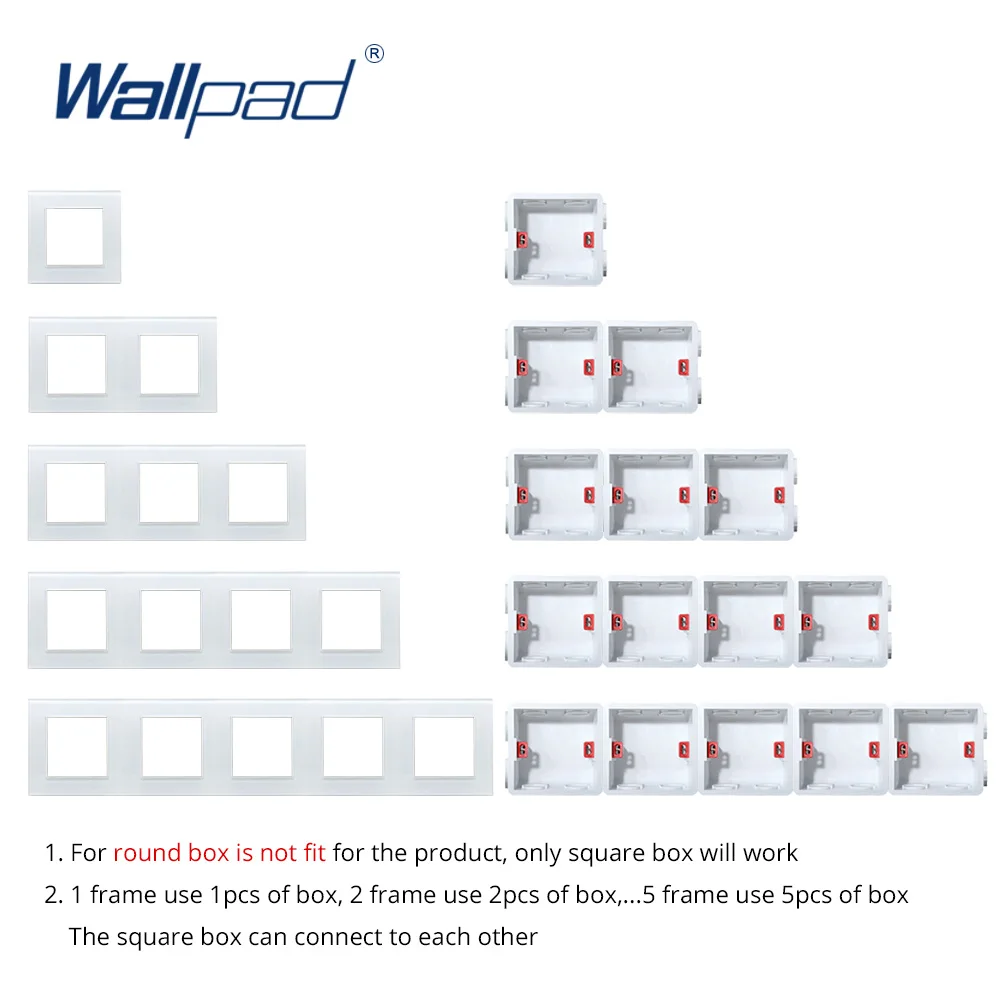 Wallpad®

1. For round box is not fit for the product, only square box will work
2. 1 frame use 1pcs of box, 2 frame use 2pcs of box,...5 frame use 5pcs of box
The square box can connect to each other