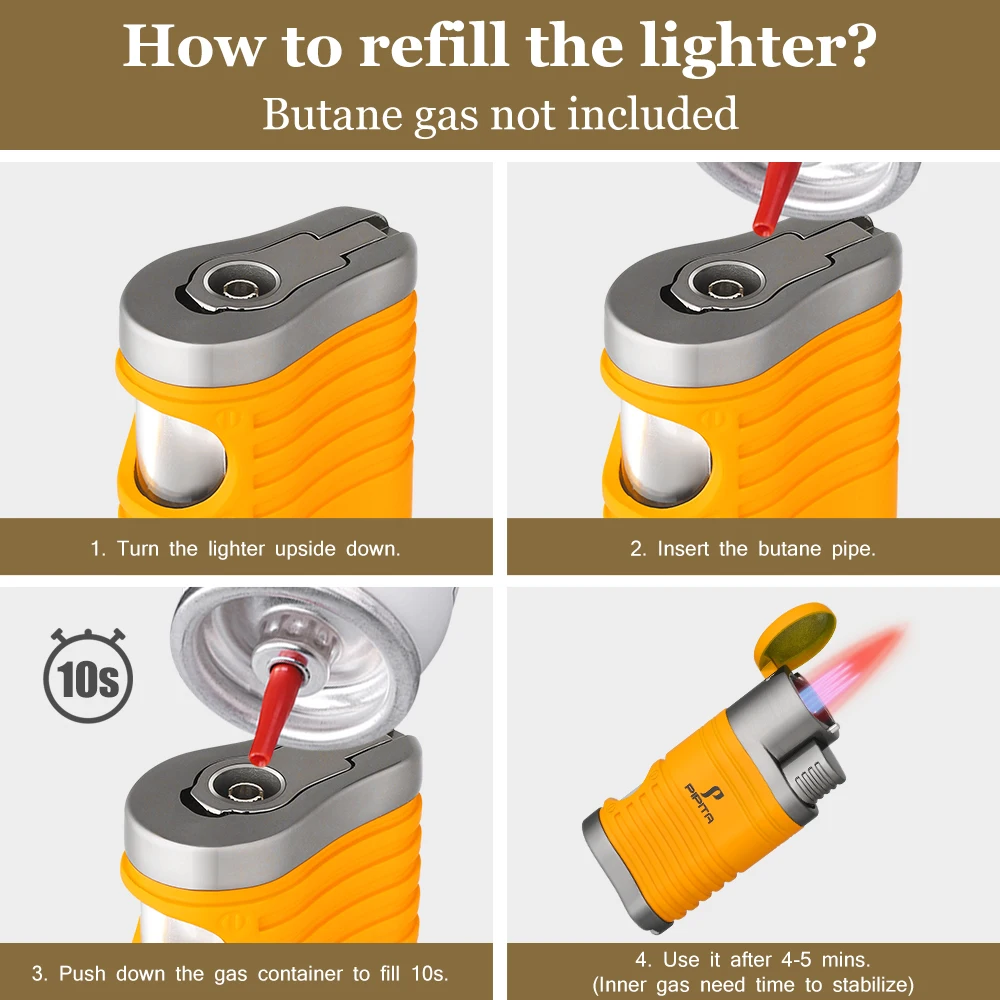 How to refill the lighter?
Butane gas not included

1. Turn the lighter upside down.

2. Insert the butane pipe.

10s

3. Push down the gas container to fill 10s.

PIPITA

4. Use it after 4-5 mins.
(Inner gas need time to stabilize)