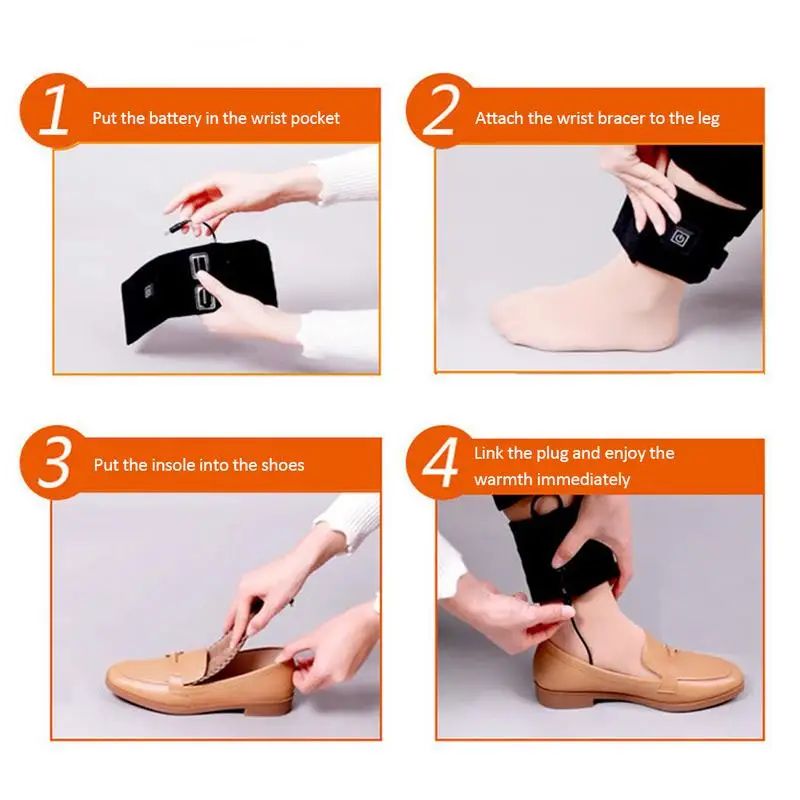 1 Put the battery in the wrist pocket

2 Attach the wrist bracer to the leg

3 Put the insole into the shoes

4 Link the plug and enjoy the warmth immediately