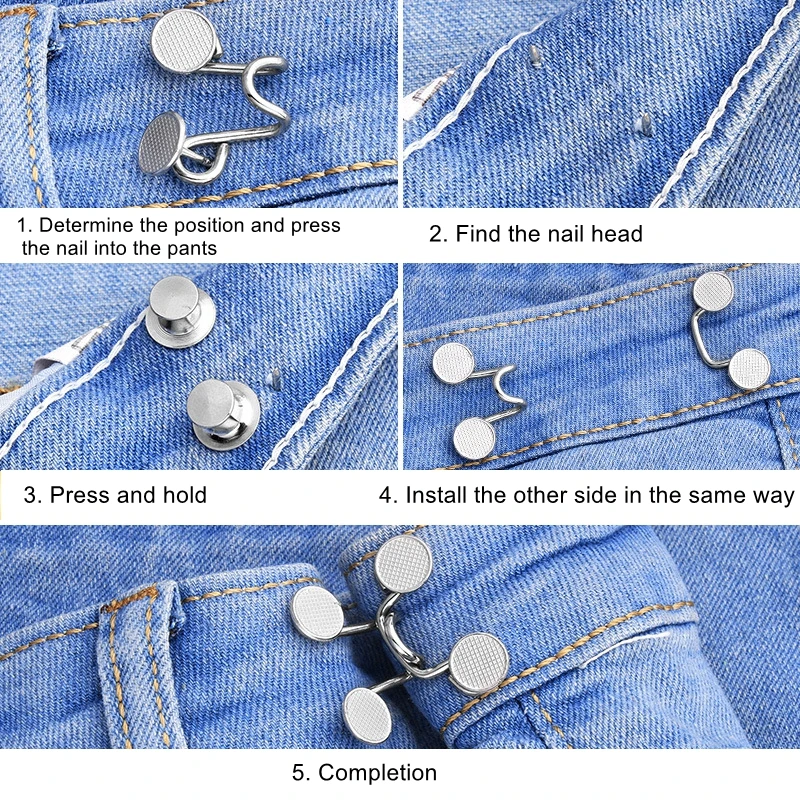 1. Determine the position and press the nail into the pants

2. Find the nail head

3. Press and hold

4. Install the other side in the same way

5. Completion