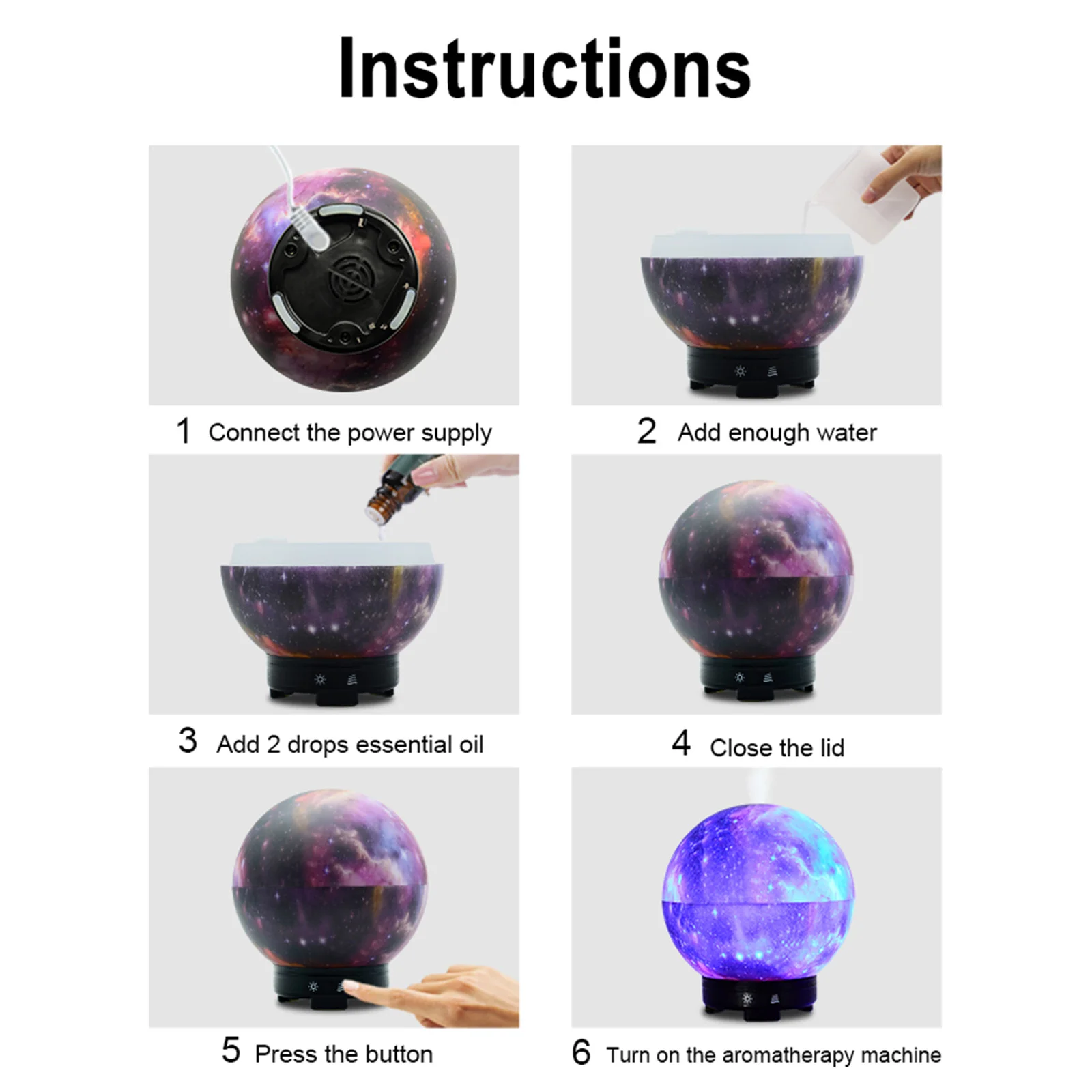 Instructions

1 Connect the power supply

2 Add enough water

3 Add 2 drops essential oil

4 Close the lid

5 Press the button

6 Turn on the aromatherapy machine