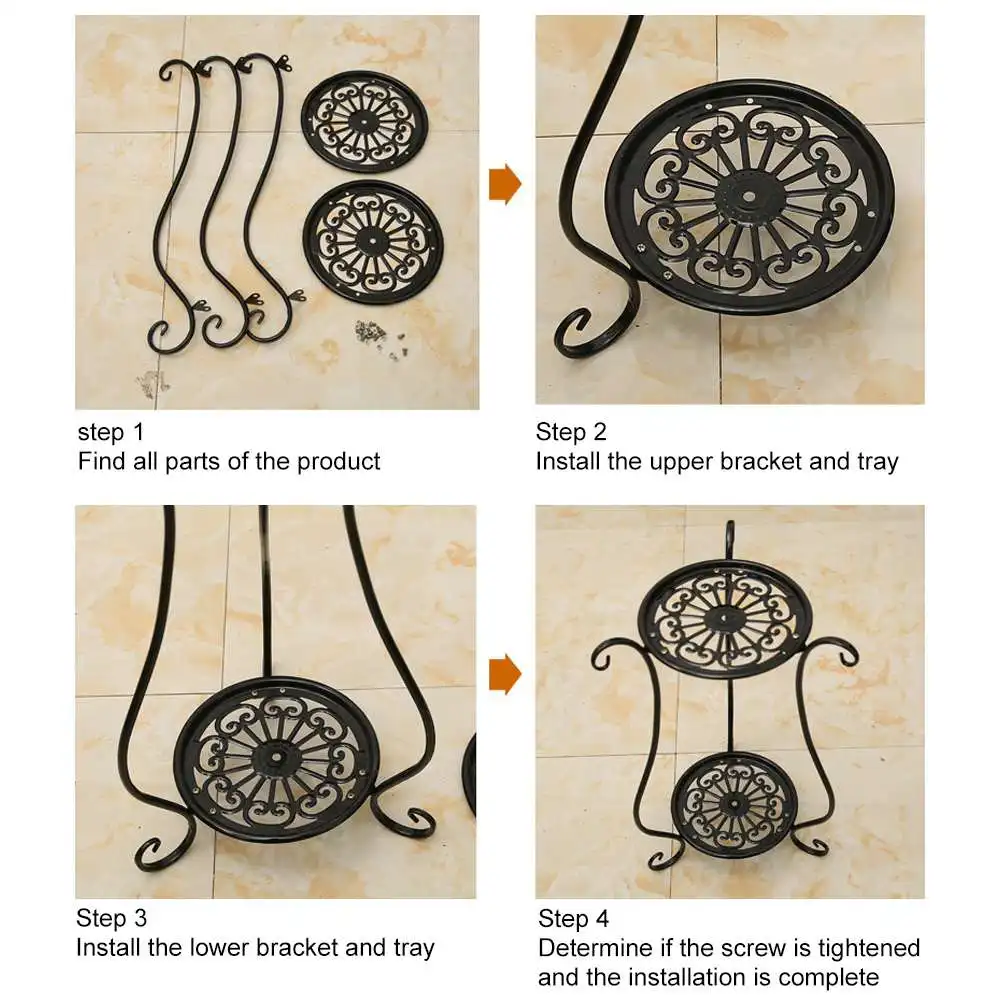 step 1
Find all parts of the product

Step 2
Install the upper bracket and tray

Step 3
Install the lower bracket and tray

Step 4
Determine if the screw is tightened and the installation is complete