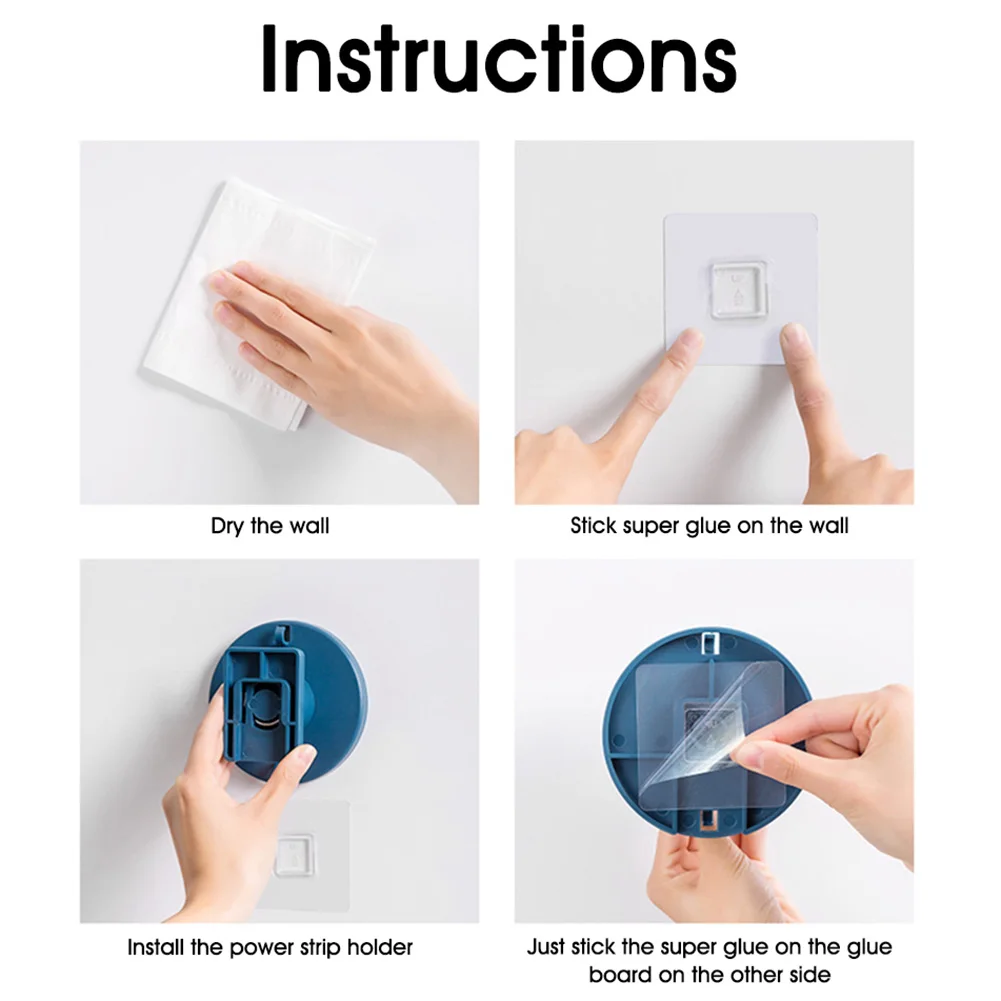 Instructions

Dry the wall

Stick super glue on the wall

Install the power strip holder

Just stick the super glue on the glue board on the other side