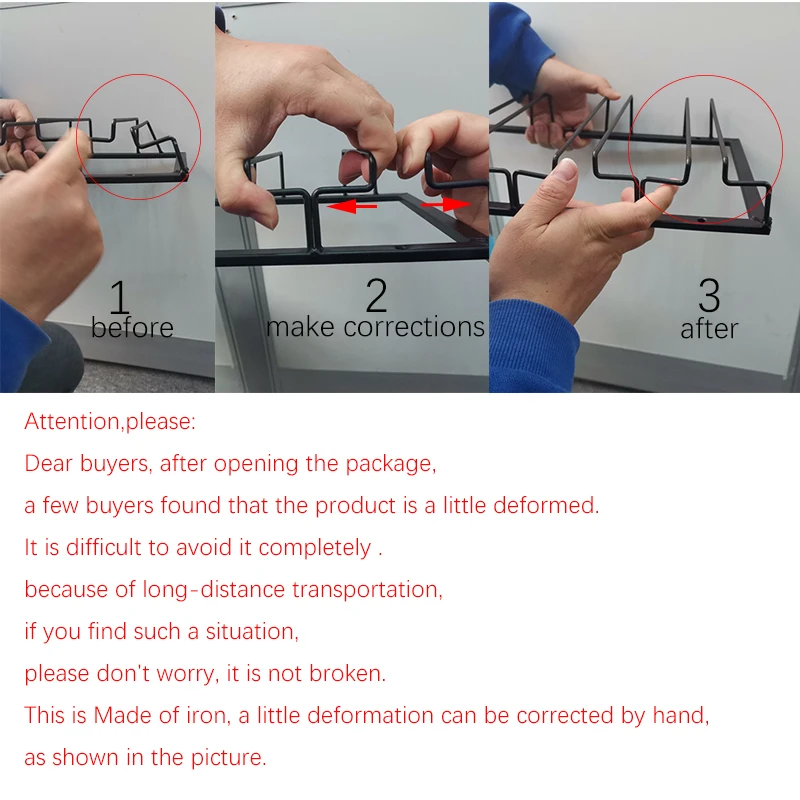 1
before

2
make corrections

3
after

Attention,please:

Dear buyers, after opening the package,

a few buyers found that the product is a little deformed.

It is difficult to avoid it completely .

because of long-distance transportation,

if you find such a situation,

please don't worry, it is not broken.

This is Made of iron, a little deformation can be corrected by hand,

as shown in the picture.