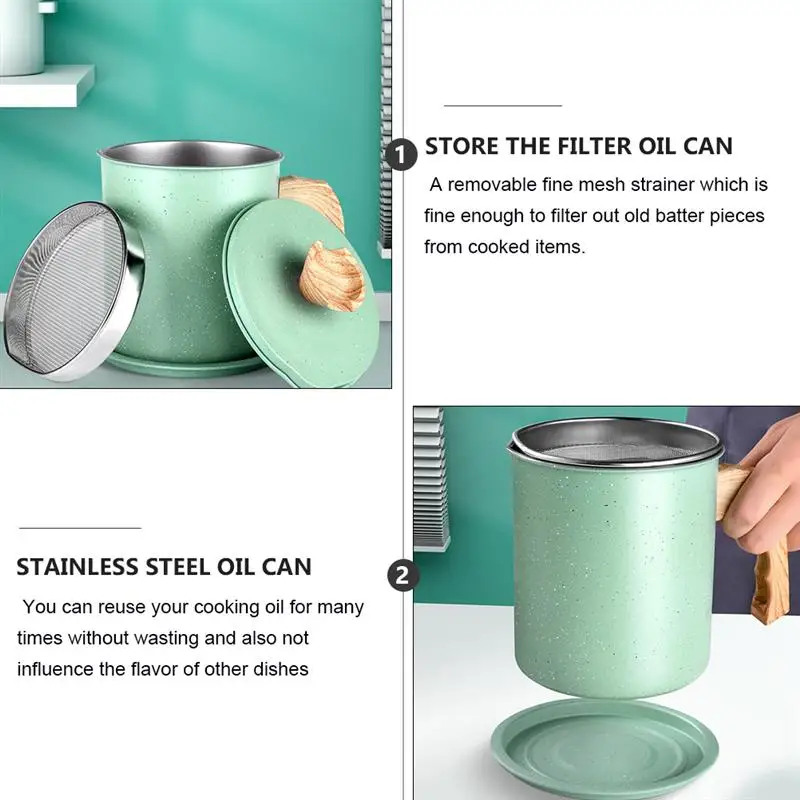 1

STORE THE FILTER OIL CAN

A removable fine mesh strainer which is fine enough to filter out old batter pieces from cooked items.

STAINLESS STEEL OIL CAN

You can reuse your cooking oil for many times without wasting and also not influence the flavor of other dishes

2