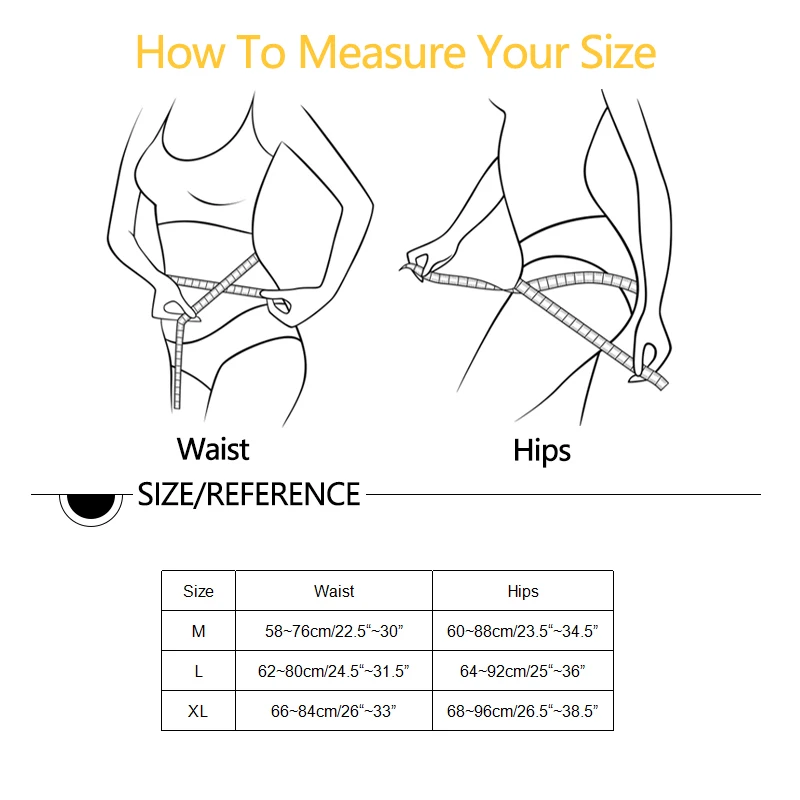 How To Measure Your Size

Waist

Hips

SIZE/REFERENCE

| Size | Waist | Hips |
|---|---|---|
| M | 58~76cm/22.5“~30” | 60~88cm/23.5“~34.5” |
| L | 62~80cm/24.5“~31.5” | 64~92cm/25“~36” |
| XL | 66~84cm/26“~33” | 68~96cm/26.5“~38.5” |