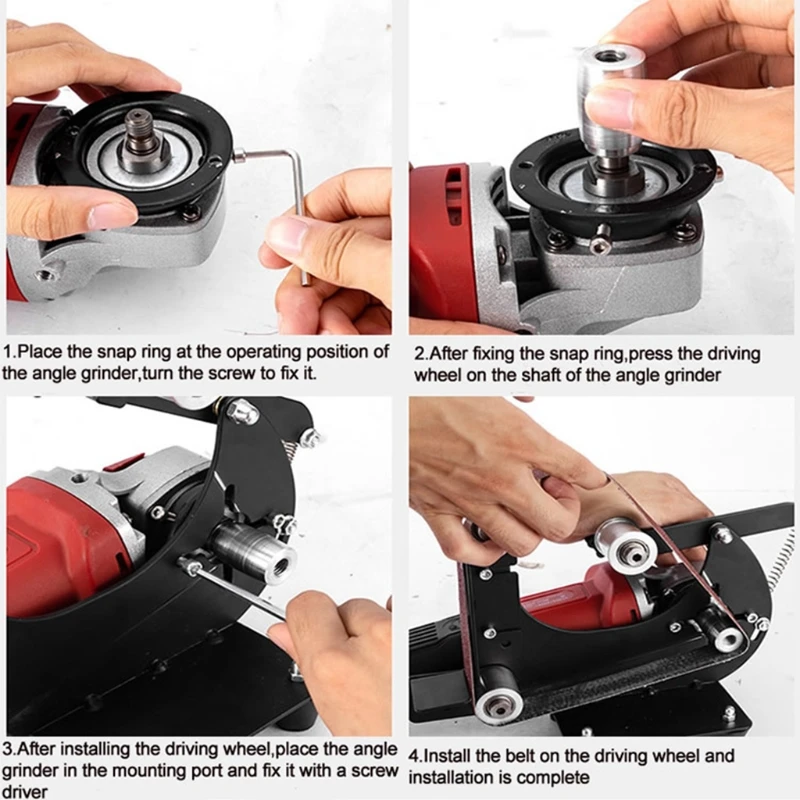 1.Place the snap ring at the operating position of the angle grinder,turn the screw to fix it.

2.After fixing the snap ring,press the driving wheel on the shaft of the angle grinder

3.After installing the driving wheel,place the angle grinder in the mounting port and fix it with a screw driver

4.Install the belt on the driving wheel and installation is complete