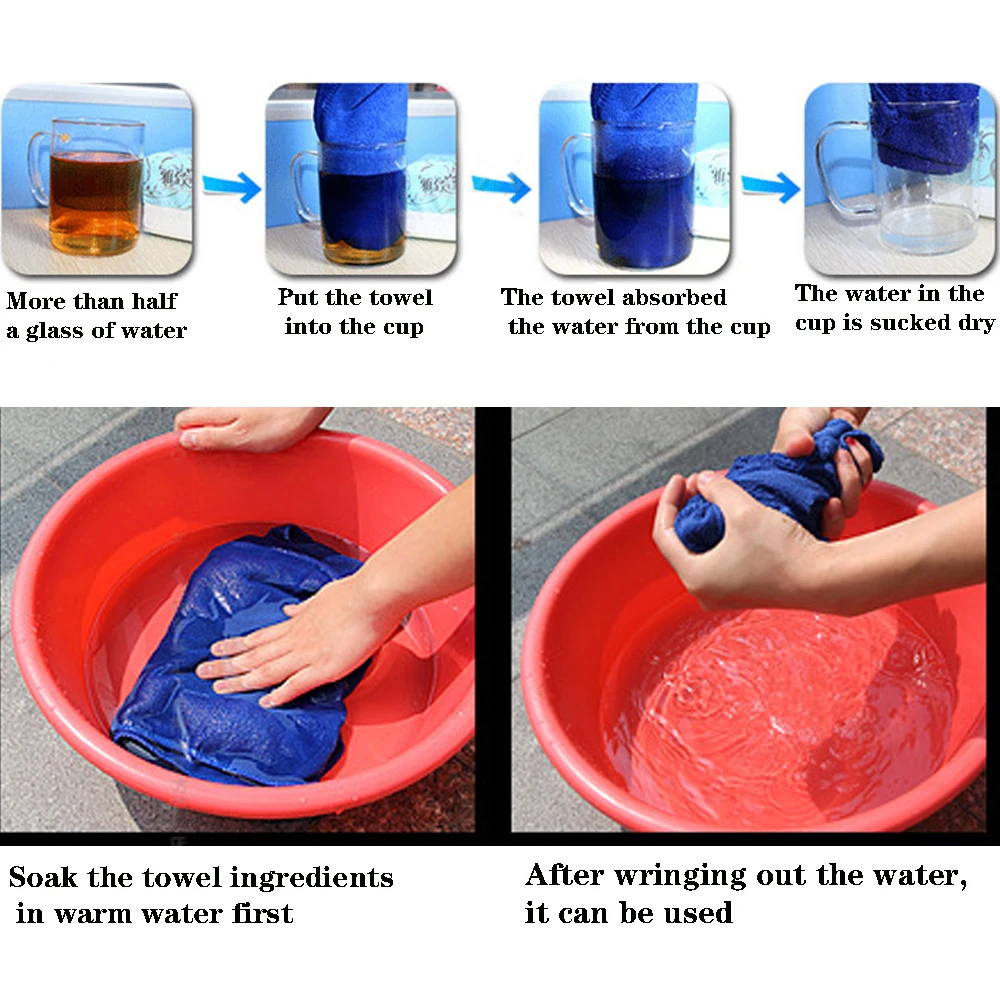 More than half a glass of water

Put the towel into the cup

The towel absorbed the water from the cup

The water in the cup is sucked dry

Soak the towel ingredients in warm water first

After wringing out the water, it can be used