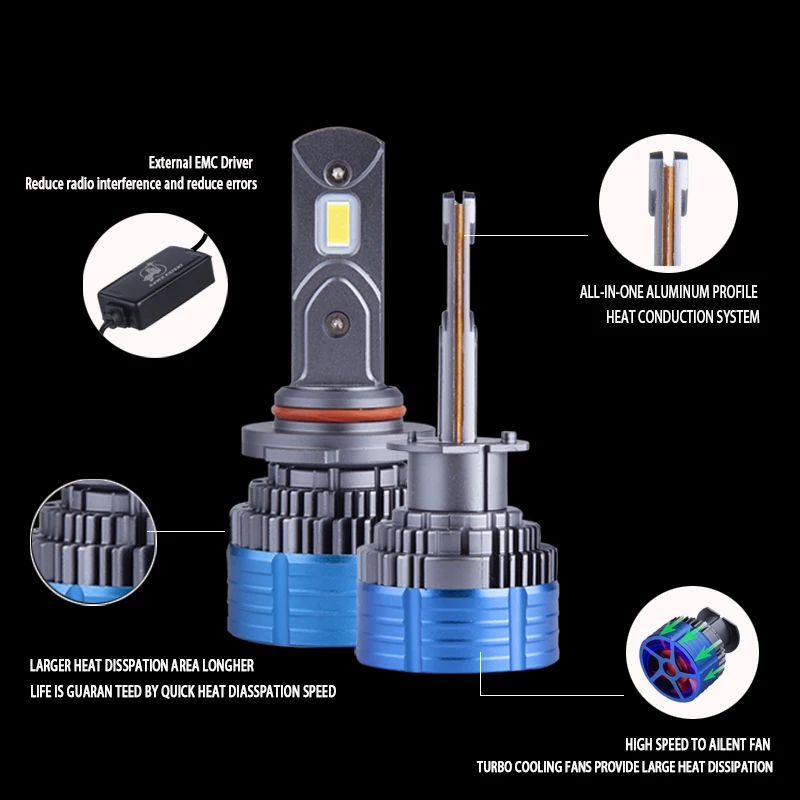 External EMC Driver
Reduce radio interference and reduce errors

ALL-IN-ONE ALUMINUM PROFILE
HEAT CONDUCTION SYSTEM

LARGER HEAT DISSPATION AREA LONGHER
LIFE IS GUARAN TEED BY QUICK HEAT DIASSPATION SPEED

HIGH SPEED TO AILENT FAN
TURBO COOLING FANS PROVIDE LARGE HEAT DISSIPATION