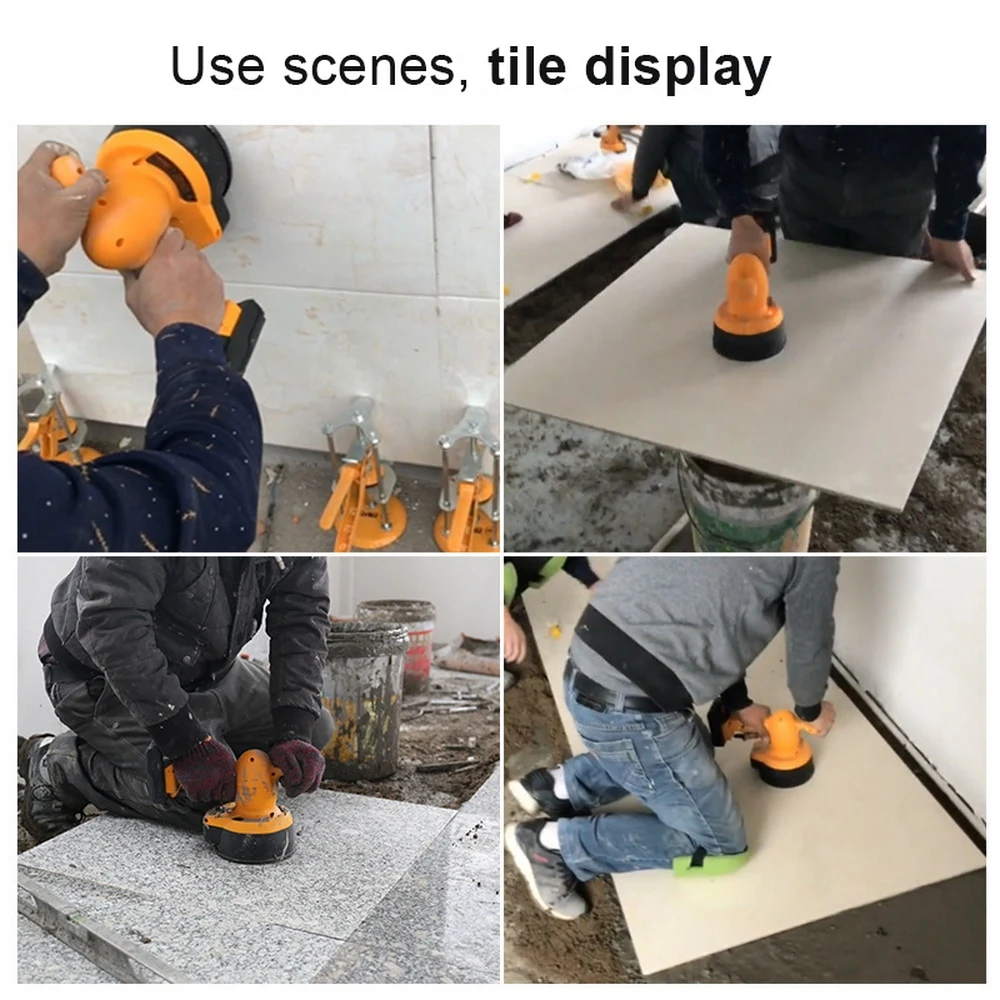 Use scenes, tile display