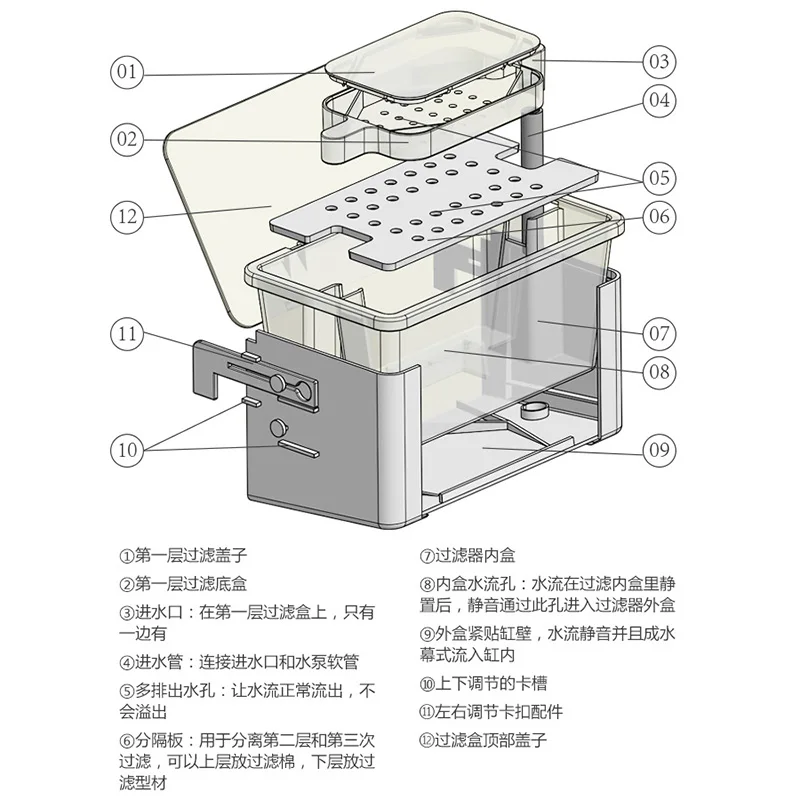 01
02
12
11
10
03
04
05
06
07
08
09

①第一层过滤盖子
②第一层过滤底盒
③进水口：在第一层过滤盒上，只有一边有
④进水管：连接进水口和水泵软管
⑤多排出水孔：让水流正常流出，不会溢出
⑥分隔板：用于分离第二层和第三次过滤，可以上层放过滤棉，下层放过滤型材

⑦过滤器内盒
⑧内盒水流孔：水流在过滤内盒里静置后，静音通过此孔进入过滤器外盒
⑨外盒紧贴缸壁，水流静音并且成水幕式流入缸内
⑩上下调节的卡槽
⑪左右调节卡扣配件
⑫过滤盒顶部盖子