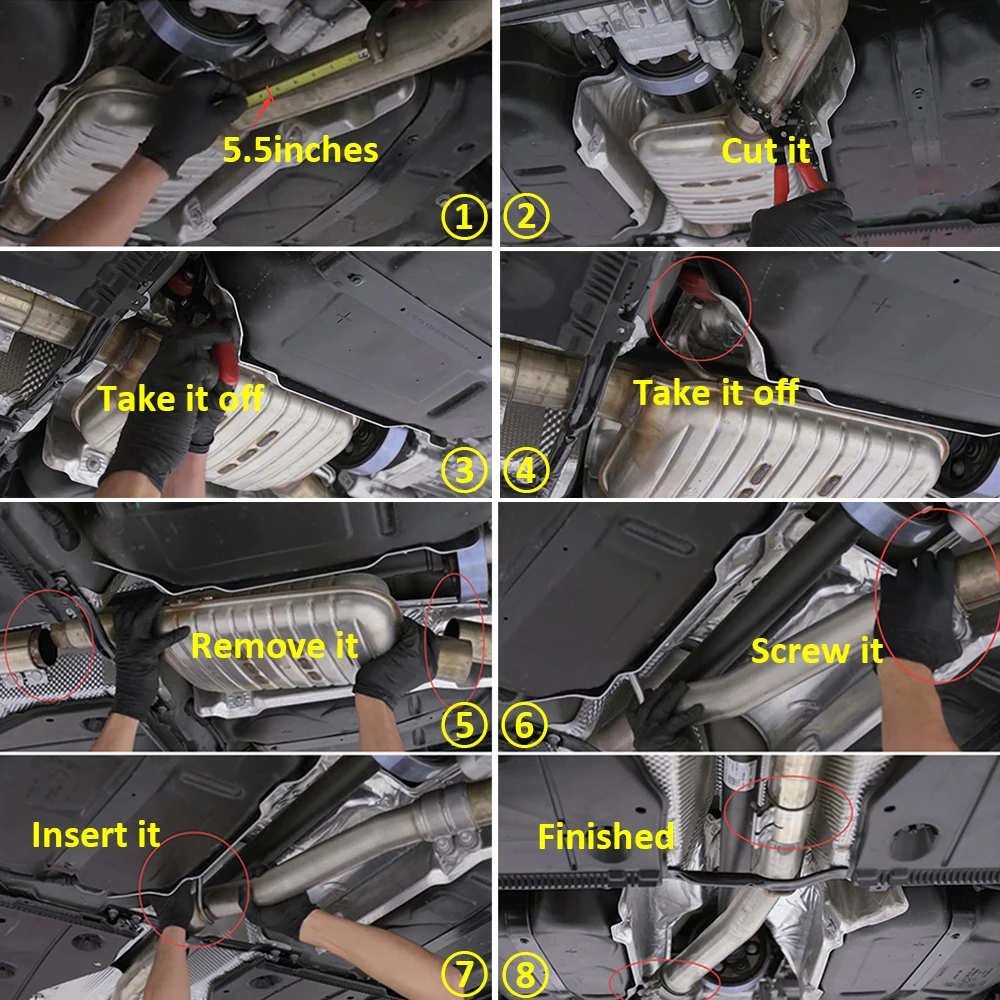 5.5inches
①
Cut it
②
Take it off
③
Take it off
④
Remove it
⑤
Screw it
⑥
Insert it
⑦
Finished
⑧