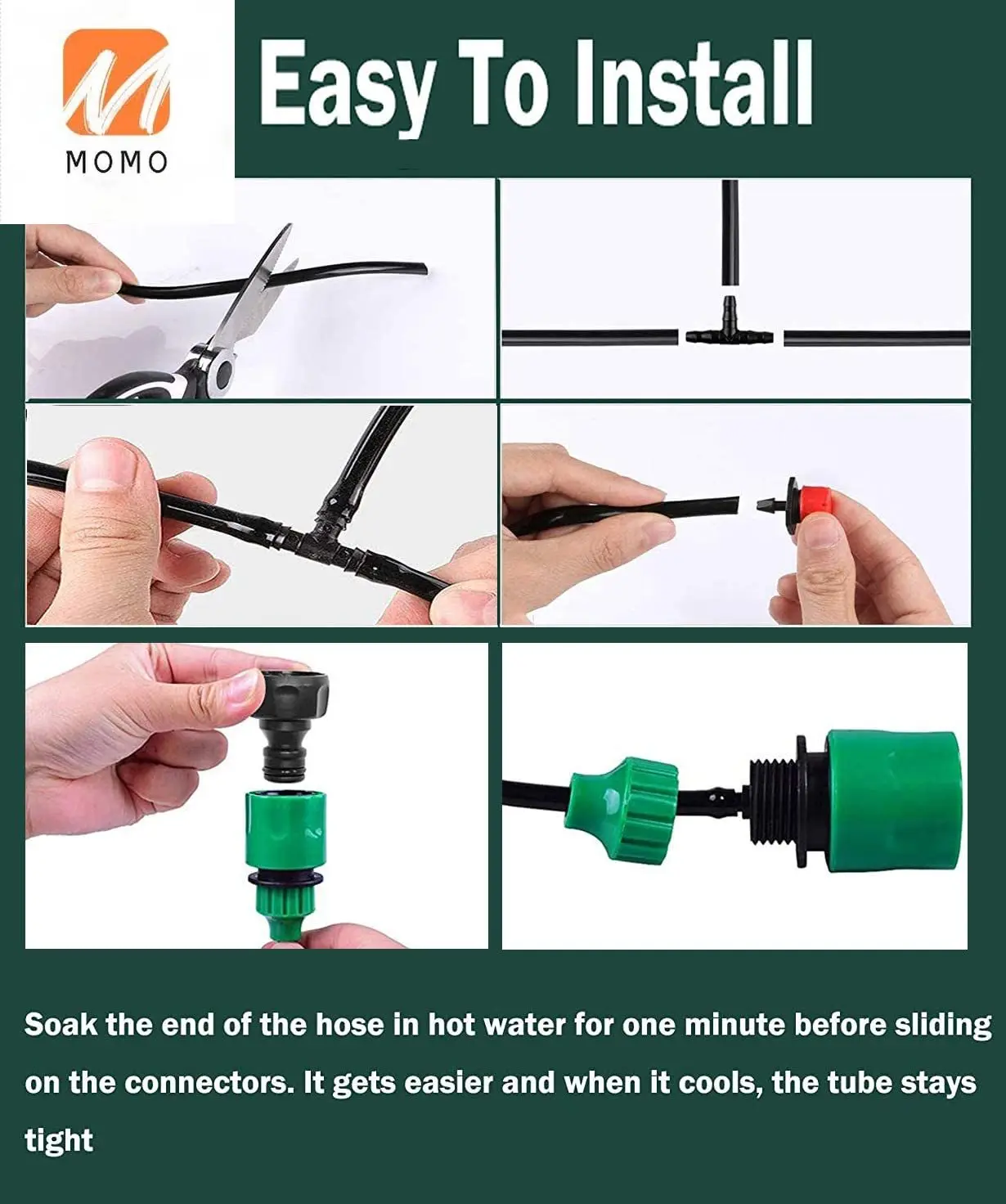 MOMO

Easy To Install

Soak the end of the hose in hot water for one minute before sliding on the connectors. It gets easier and when it cools, the tube stays tight