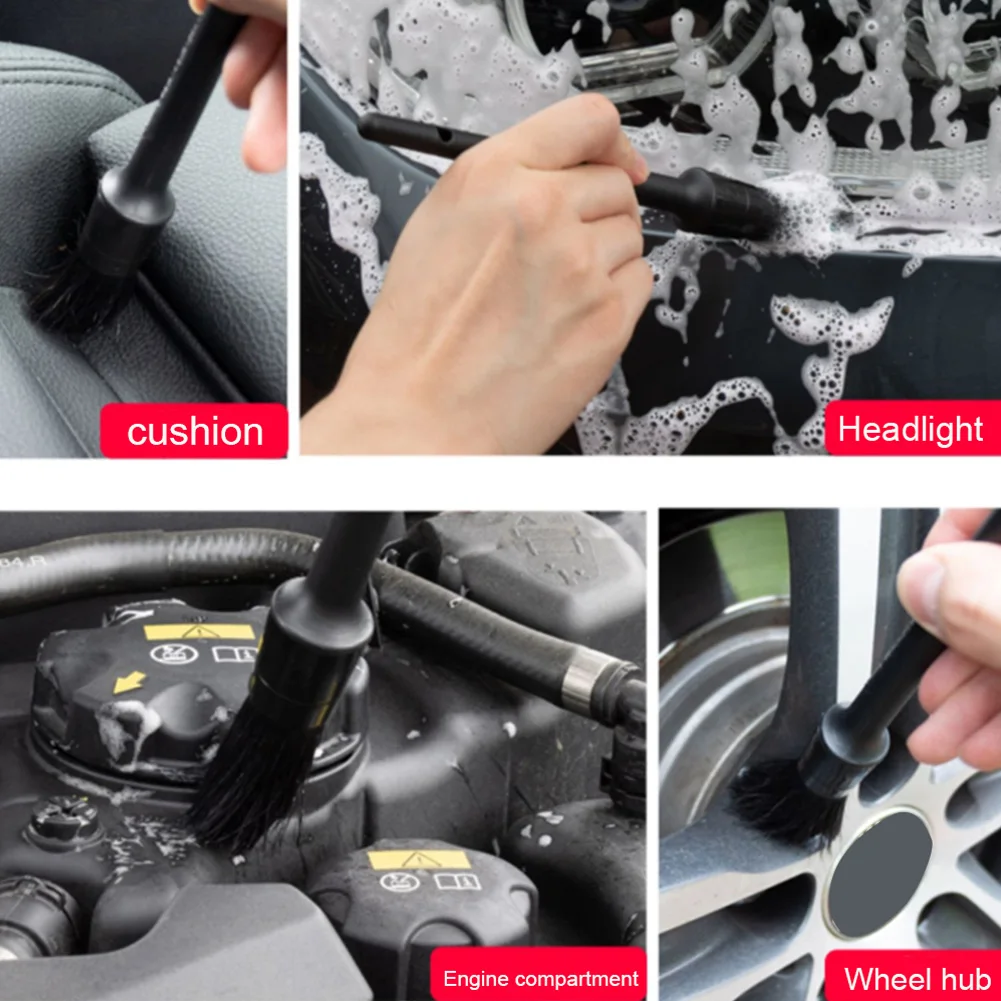 cushion

Headlight

Engine compartment

Wheel hub