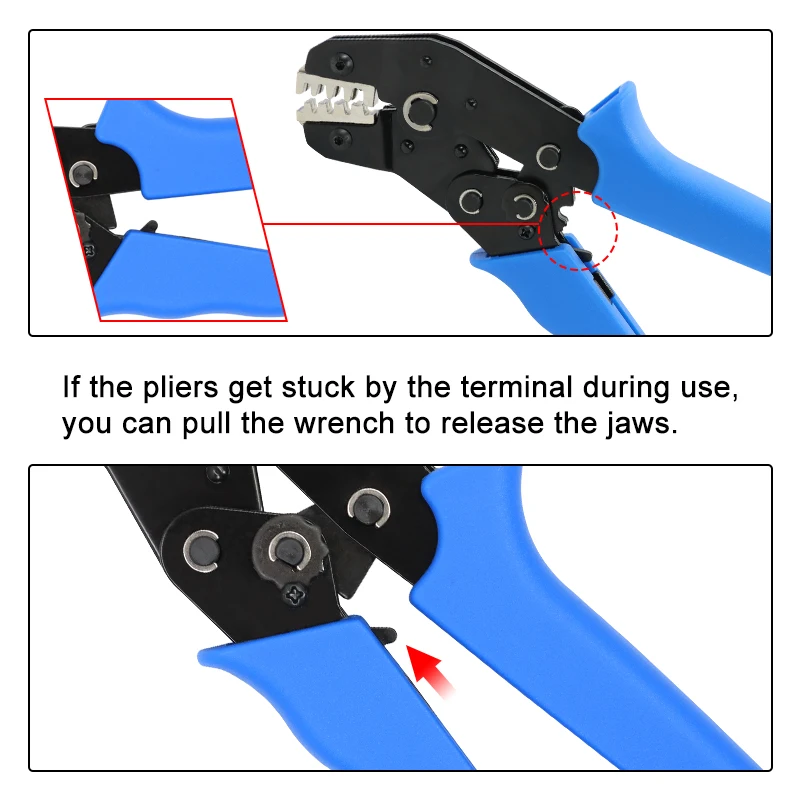 If the pliers get stuck by the terminal during use, you can pull the wrench to release the jaws.