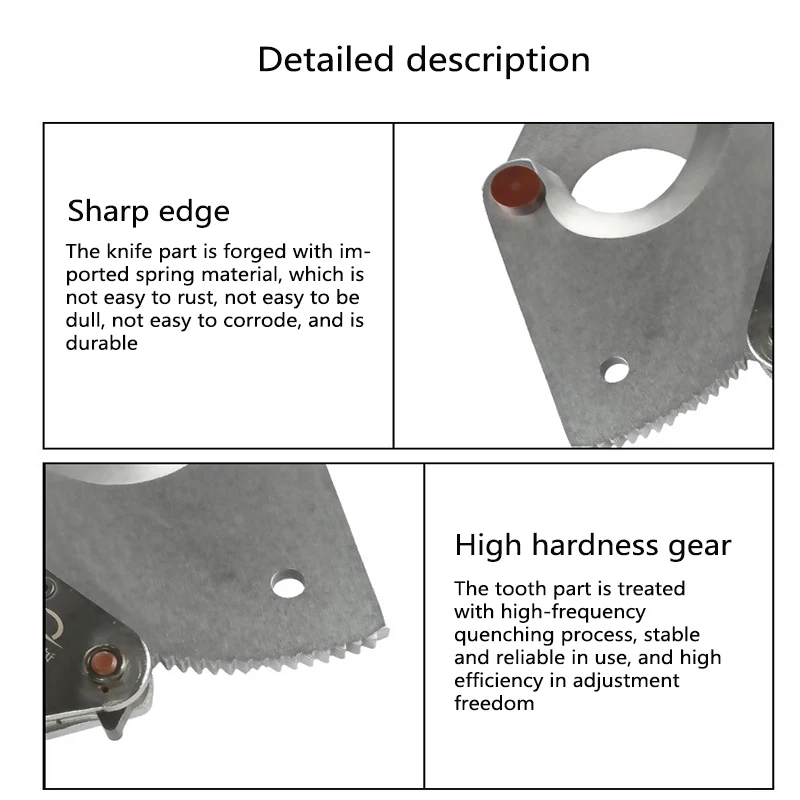 Detailed description

Sharp edge

The knife part is forged with imported spring material, which is not easy to rust, not easy to be dull, not easy to corrode, and is durable

High hardness gear

The tooth part is treated with high-frequency quenching process, stable and reliable in use, and high efficiency in adjustment freedom