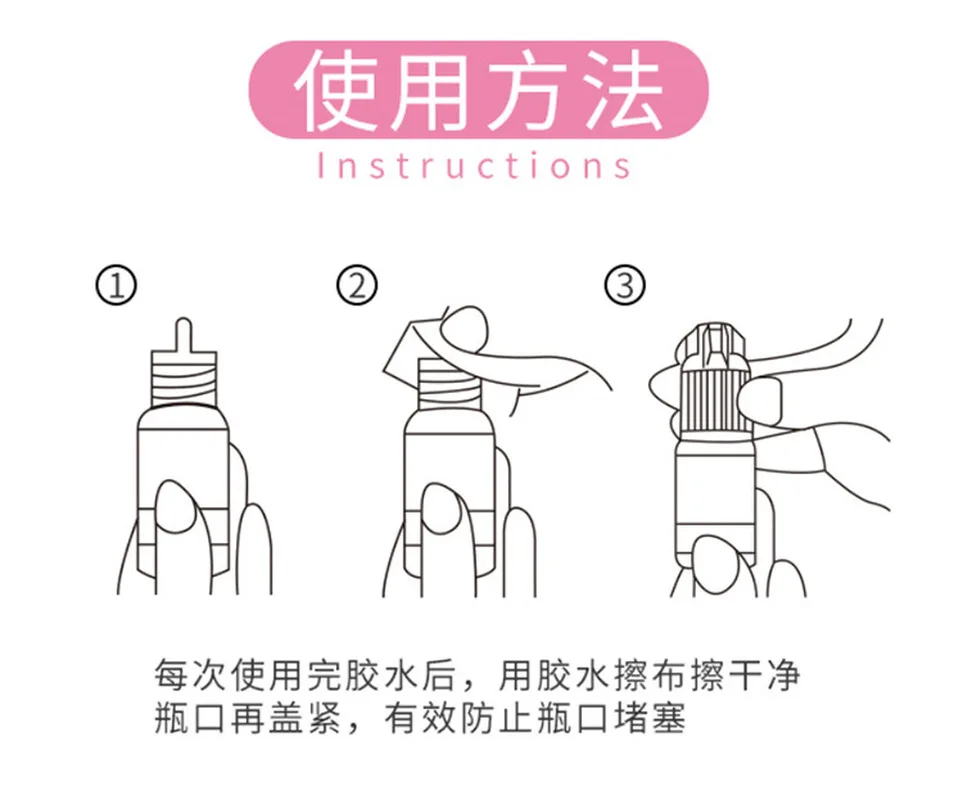 使用方法
Instructions

①

②

③

每次使用完胶水后，用胶水擦布擦干净瓶口再盖紧，有效防止瓶口堵塞