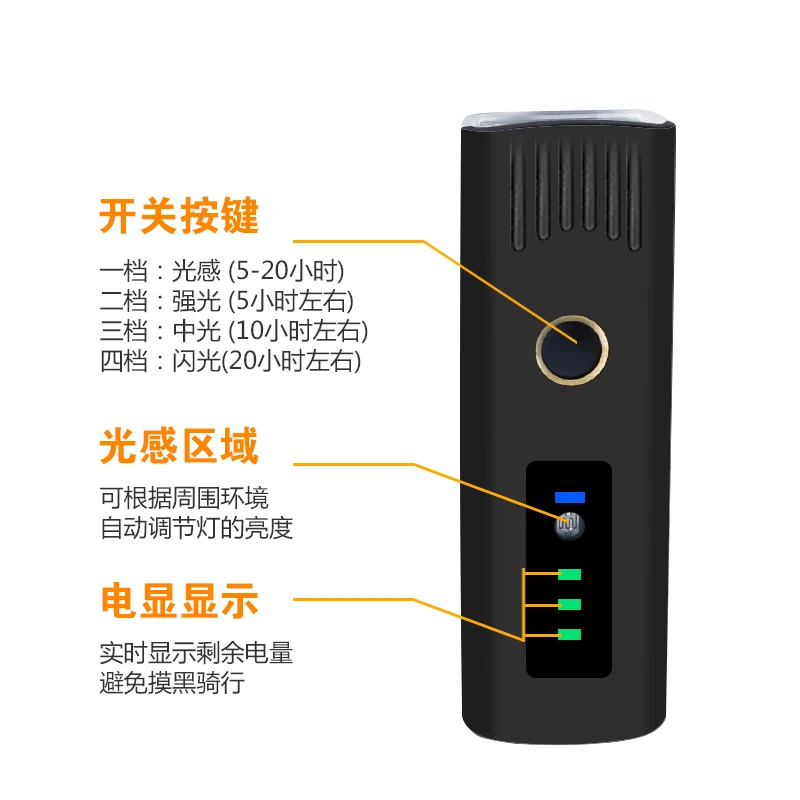 开关按键

一档：光感 (5-20小时)
二档：强光 (5小时左右)
三档：中光 (10小时左右)
四档：闪光(20小时左右)

光感区域

可根据周围环境
自动调节灯的亮度

电显显示

实时显示剩余电量
避免摸黑骑行