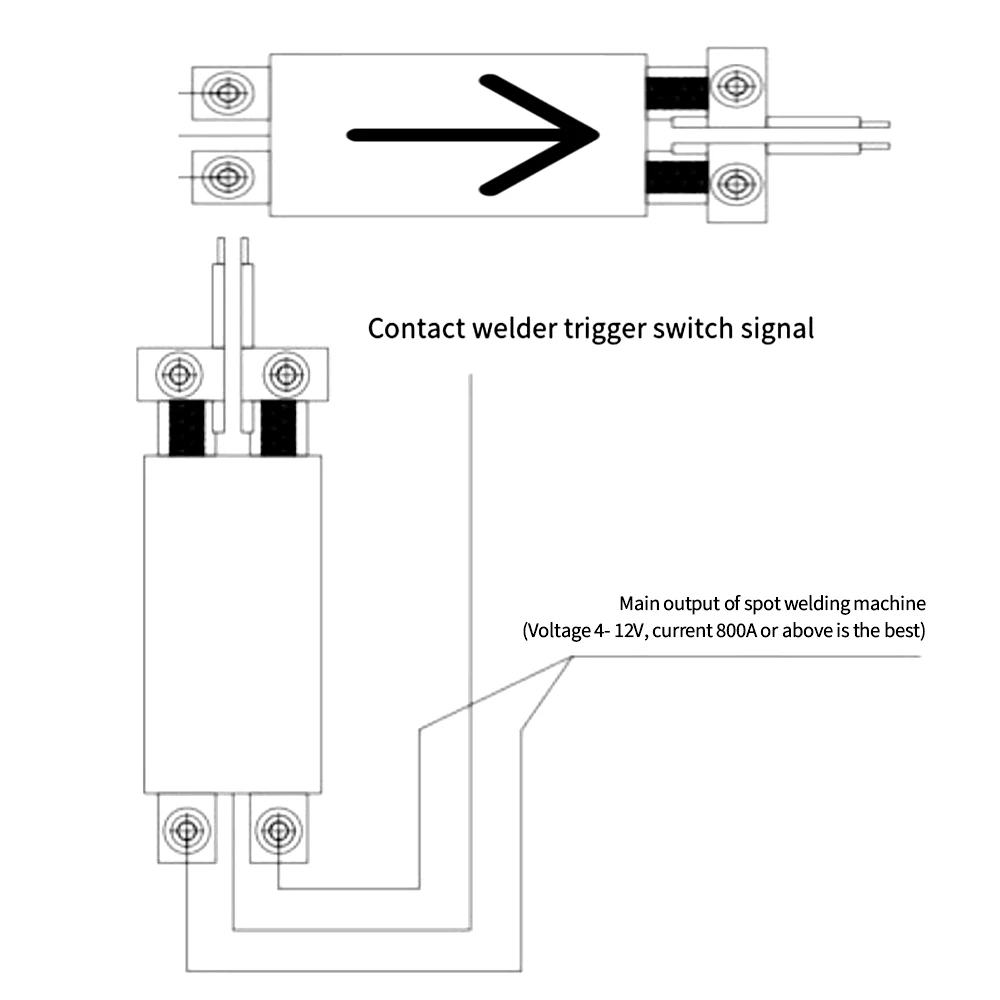 Contact welder trigger switch signal

Main output of spot welding machine
(Voltage 4- 12V, current 800A or above is the best)