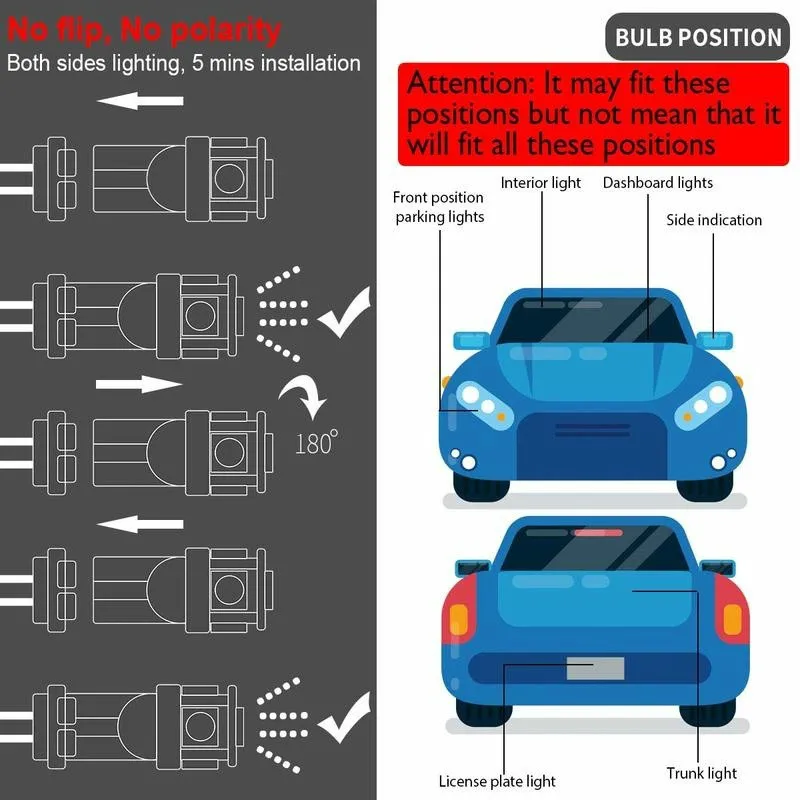 No flip, No polarity
Both sides lighting, 5 mins installation

180°

BULB POSITION

Attention: It may fit these positions but not mean that it will fit all these positions

Front position parking lights
Interior light
Dashboard lights
Side indication

License plate light
Trunk light