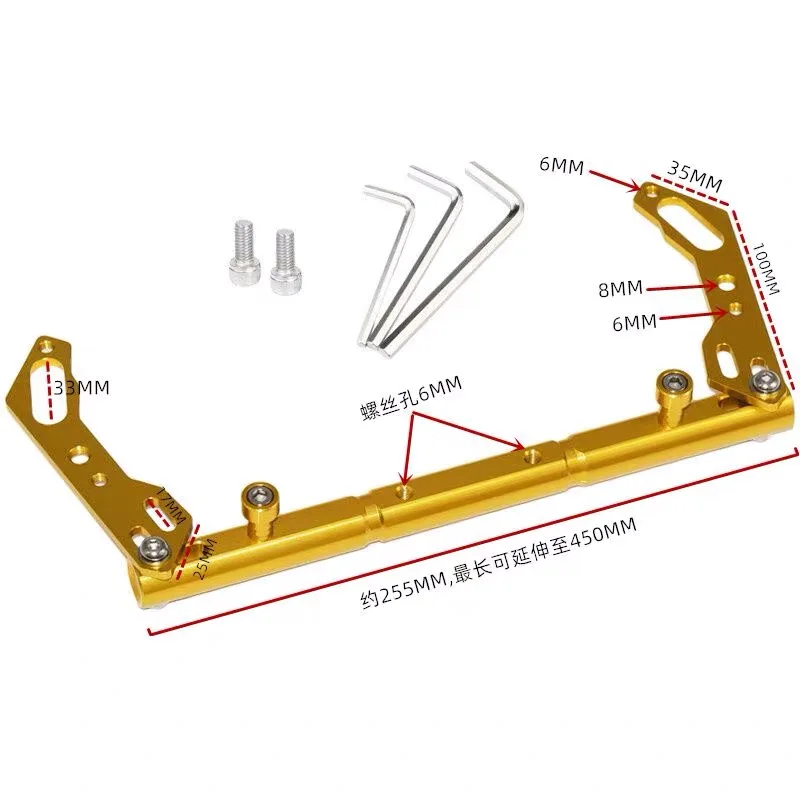 6MM
35MM
100MM
8MM
6MM
33MM
螺丝孔6MM
17MM
25MM
约255MM,最长可延伸至450MM