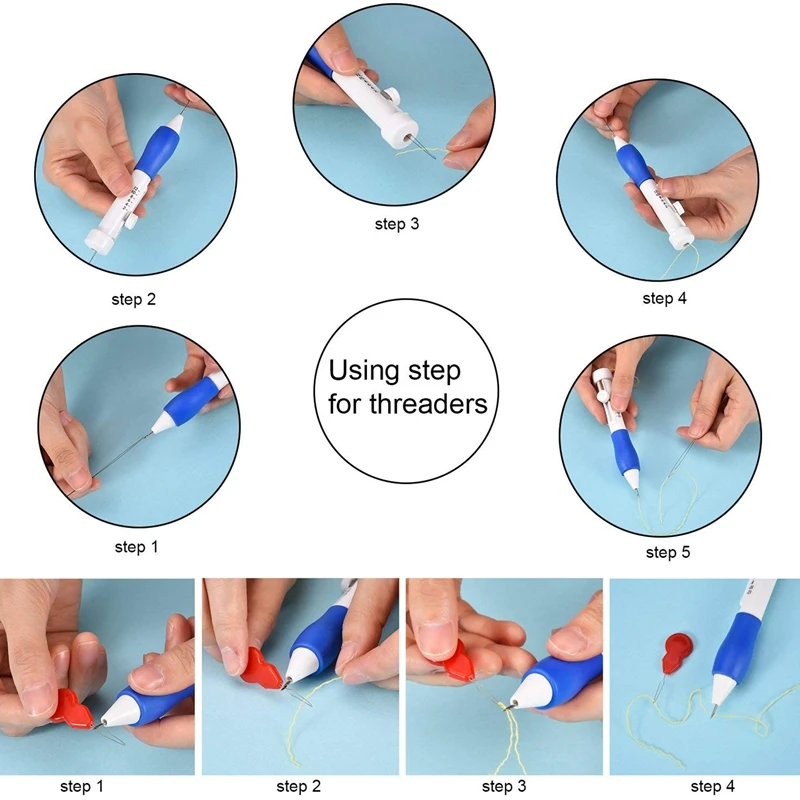 step 3

step 2

step 4

Using step for threaders

step 1

step 5

step 1

step 2

step 3

step 4